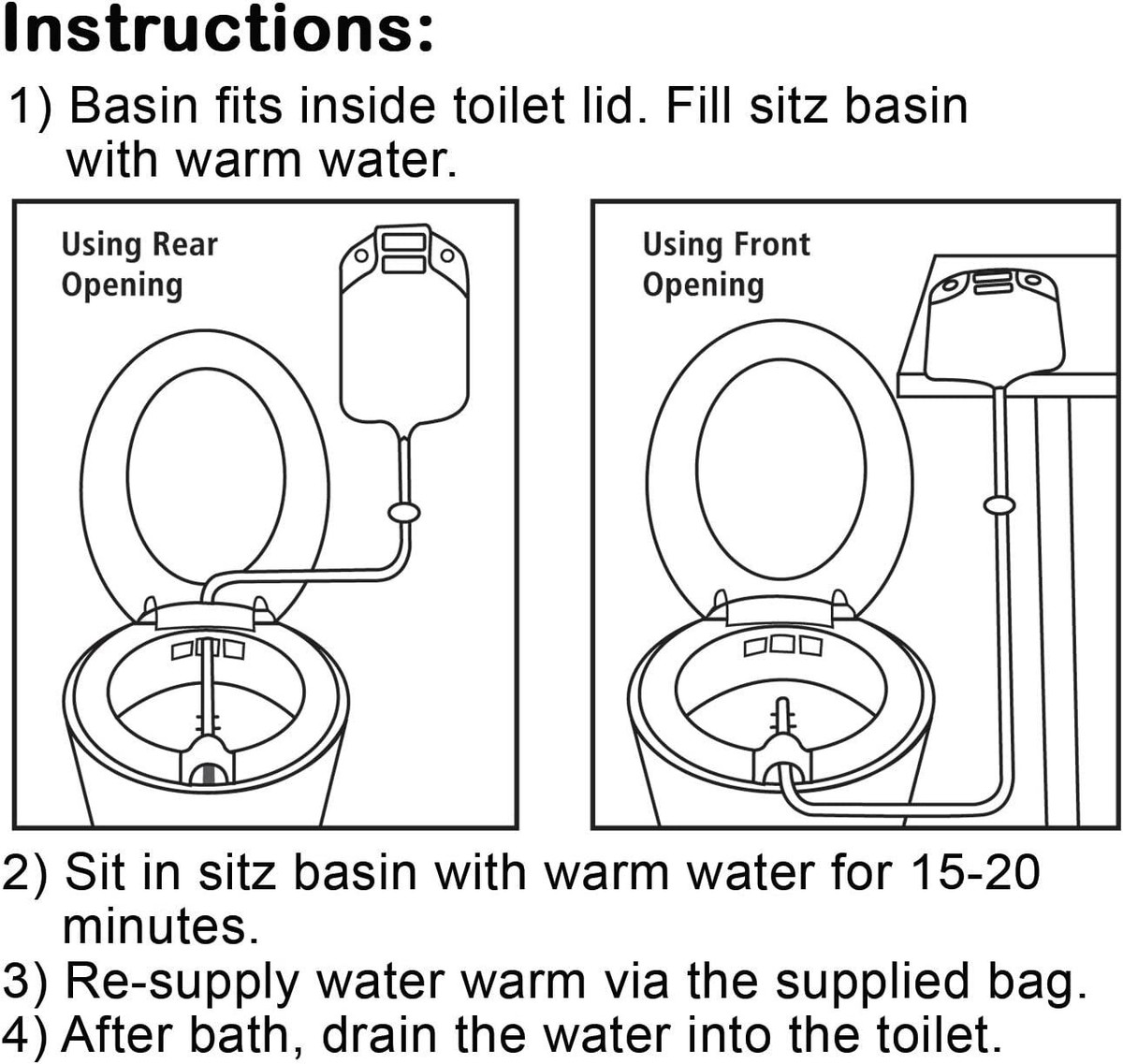 Instructions:

1) Basin fits inside toilet lid. Fill sitz basin with warm water.

Using Rear Opening

Using Front Opening

2) Sit in sitz basin with warm water for 15-20 minutes.
3) Re-supply water warm via the supplied bag.
4) After bath, drain the water into the toilet.