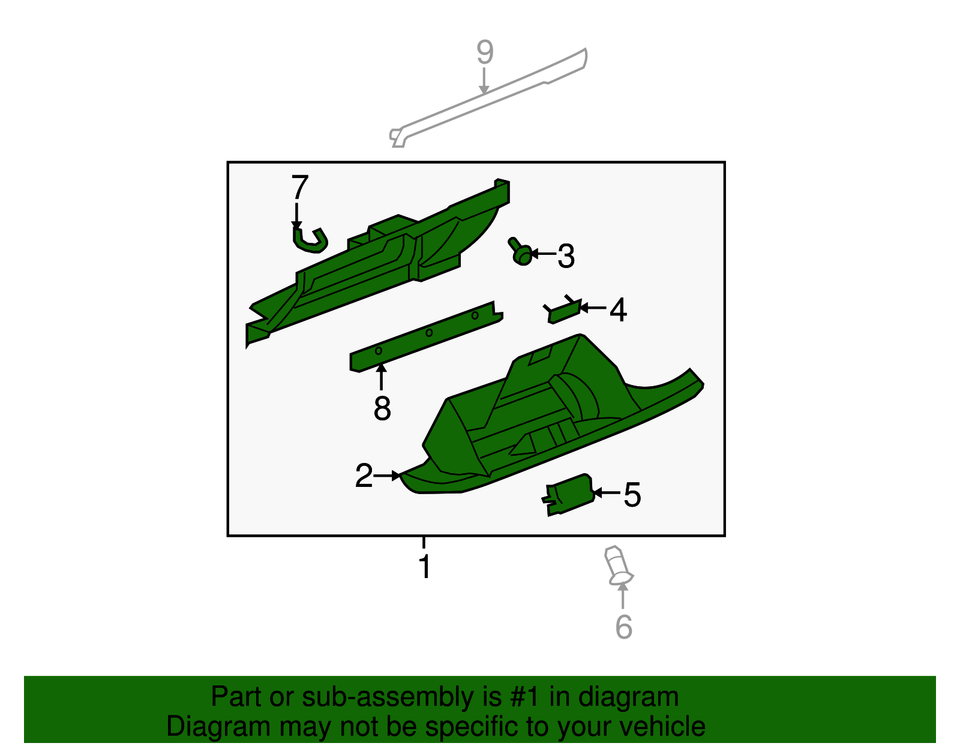 9
7
3
4
8
2
5
1
6
Part or sub-assembly is #1 in diagram
Diagram may not be specific to your vehicle