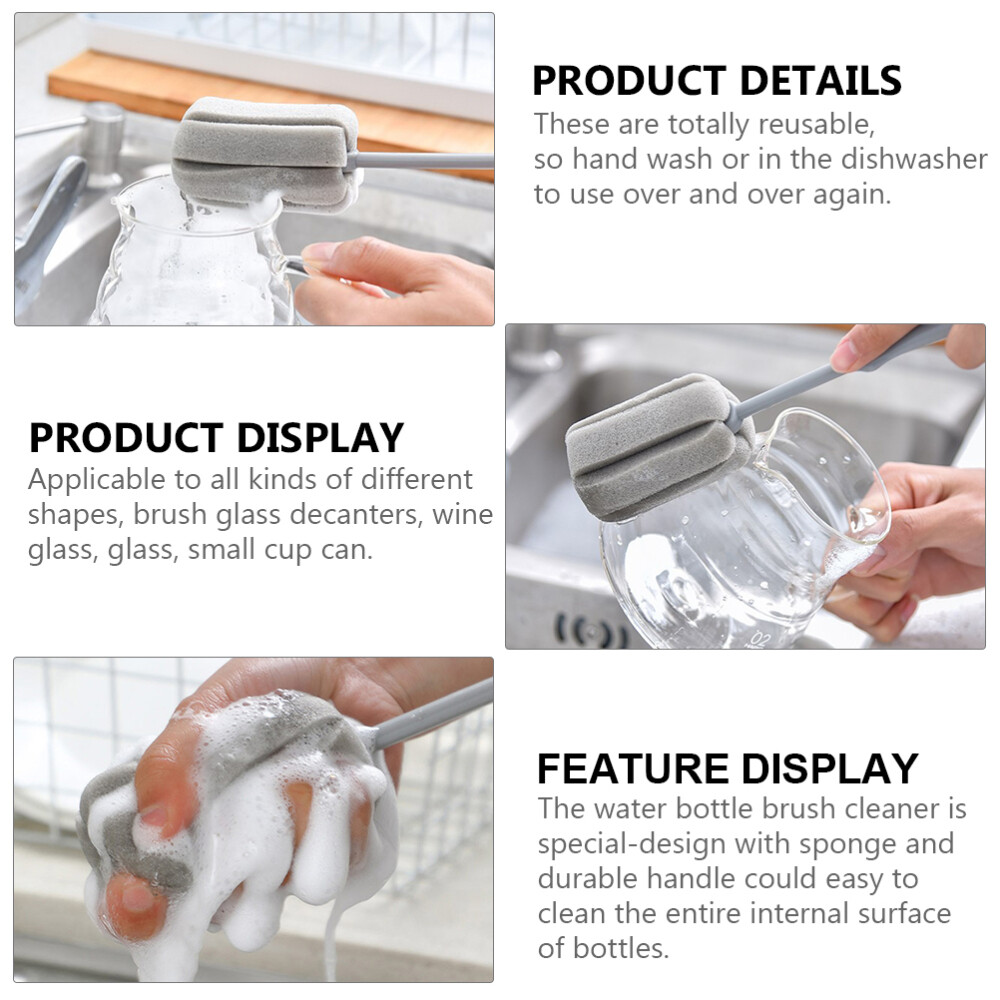 PRODUCT DETAILS
These are totally reusable, so hand wash or in the dishwasher to use over and over again.

PRODUCT DISPLAY
Applicable to all kinds of different shapes, brush glass decanters, wine glass, glass, small cup can.

02

FEATURE DISPLAY
The water bottle brush cleaner is special-design with sponge and durable handle could easy to clean the entire internal surface of bottles.