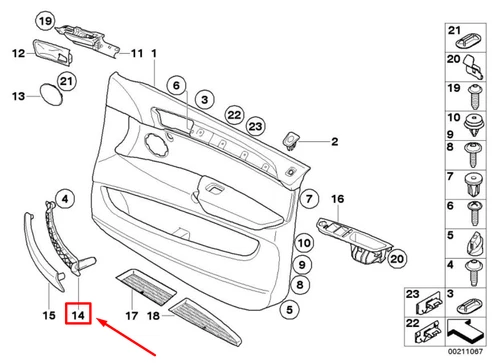 19
12
11
1
21
13
6
3
22
23
2
4
7
16
10
9
8
5
20
15
14
17
18
21
20
19
10
9
8
7
6
5
4
23
3
22
00211067