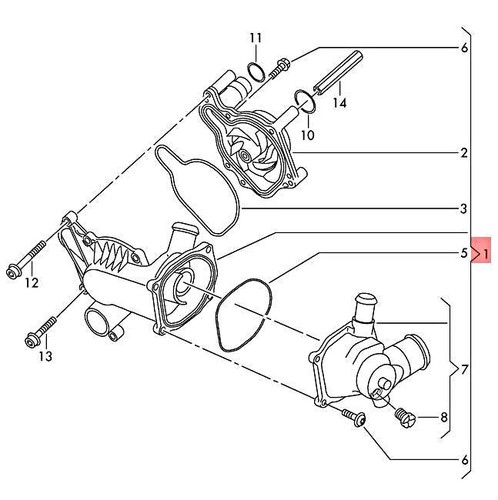 11
6
14
10
2
3
5
1
12
13
7
8
6