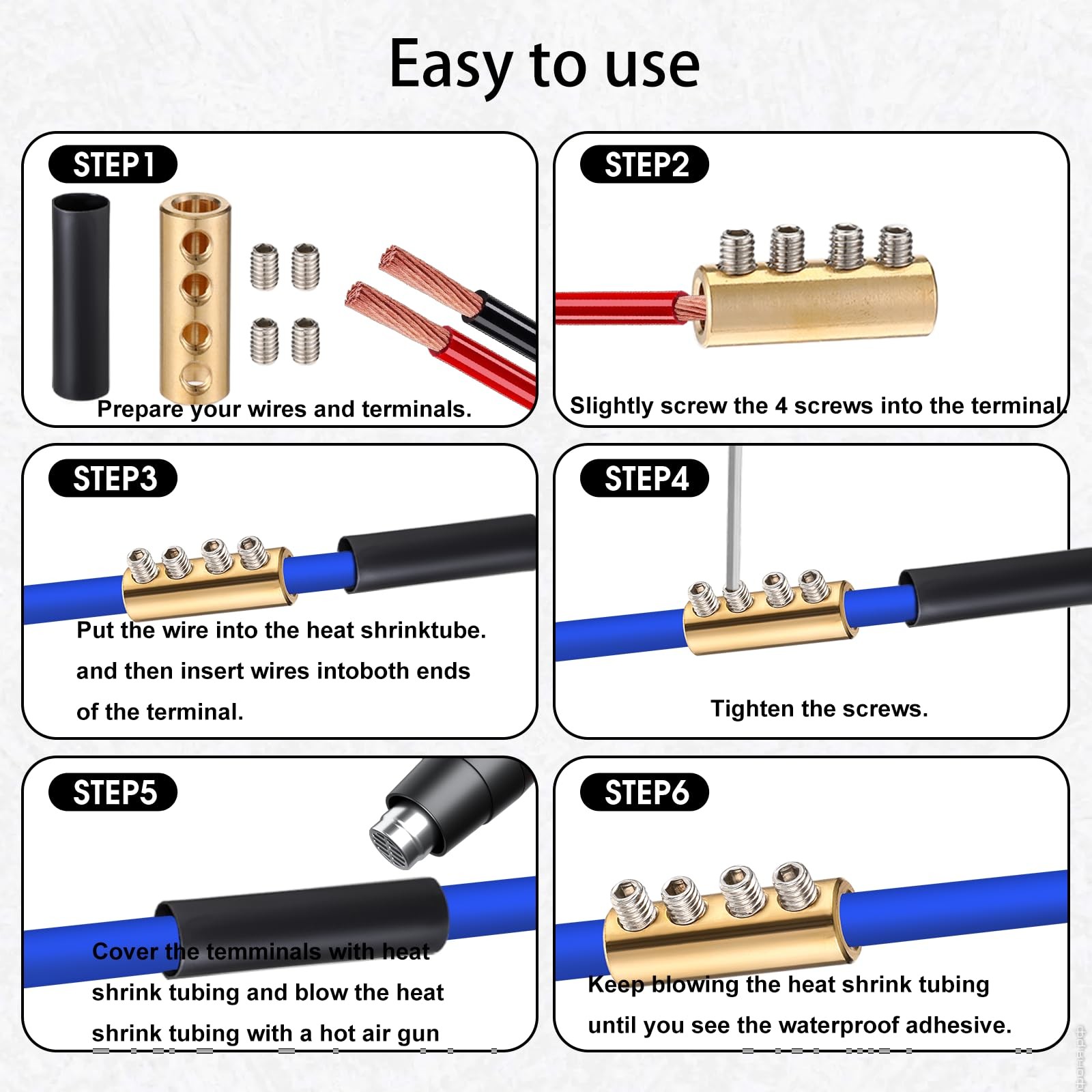 Easy to use

STEP1

Prepare your wires and terminals.

STEP2

Slightly screw the 4 screws into the terminal.

STEP3

Put the wire into the heat shrinktube. and then insert wires intoboth ends of the terminal.

STEP4

Tighten the screws.

STEP5

Cover the temminals with heat shrink tubing and blow the heat shrink tubing with a hot air gun

STEP6

Keep blowing the heat shrink tubing until you see the waterproof adhesive.