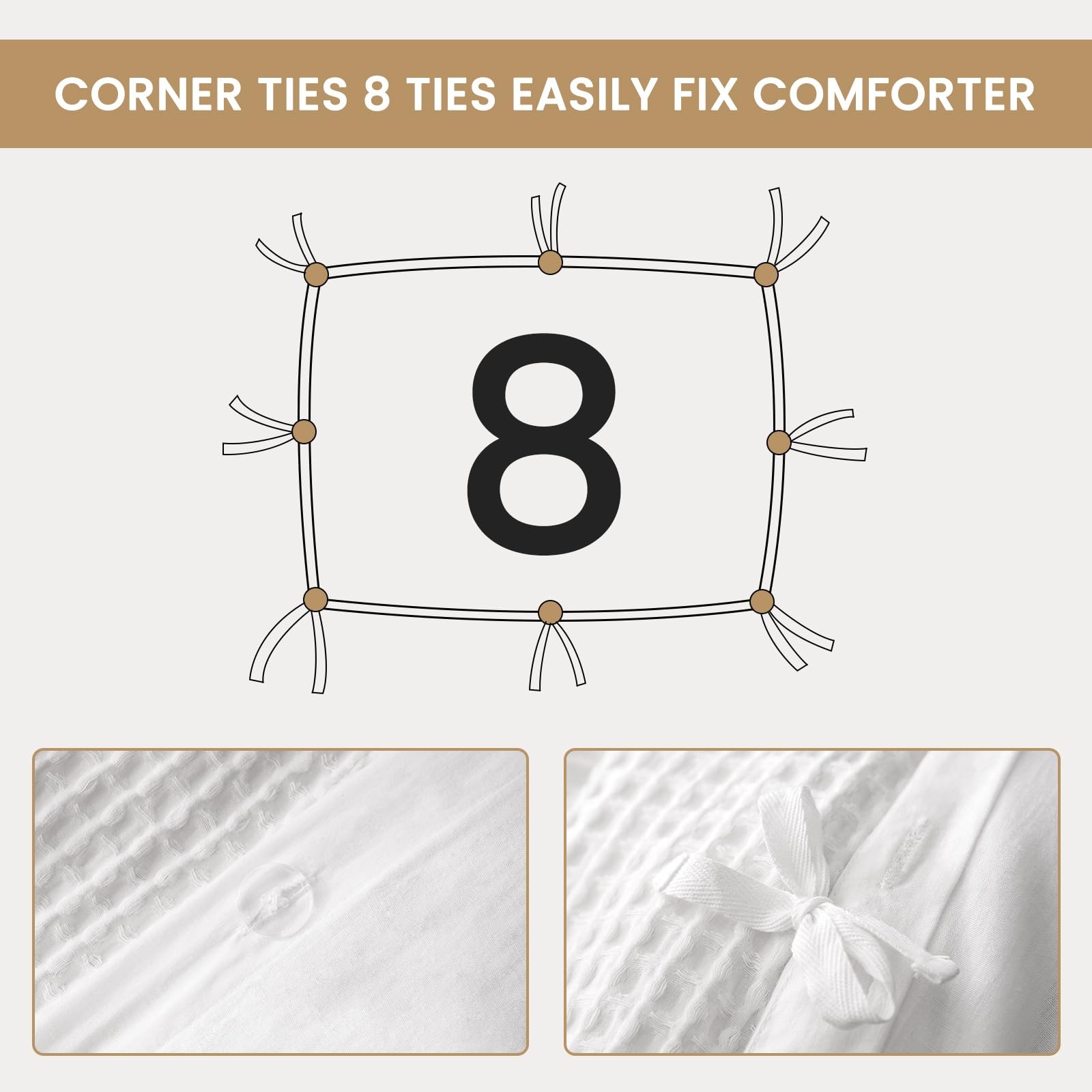 CORNER TIES 8 TIES EASILY FIX COMFORTER

8