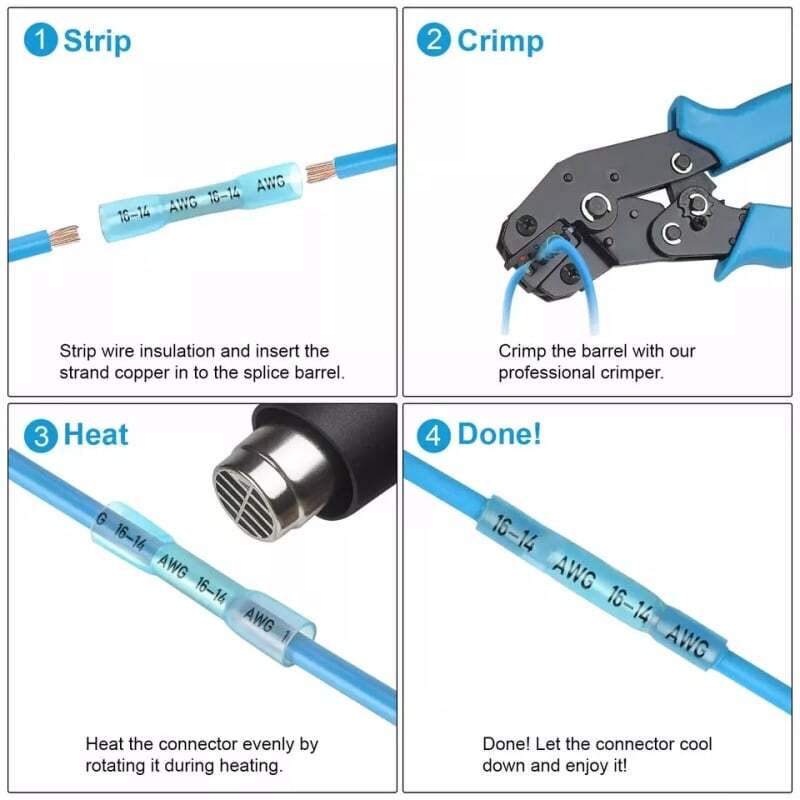 1 Strip

16-14 AWG 16-14 AWG

Strip wire insulation and insert the strand copper in to the splice barrel.

2 Crimp

Crimp the barrel with our professional crimper.

3 Heat

G 16-14 AWG 16-14 AWG 1

Heat the connector evenly by rotating it during heating.

4 Done!

16-14 AWG 16-14 AWG

Done! Let the connector cool down and enjoy it!