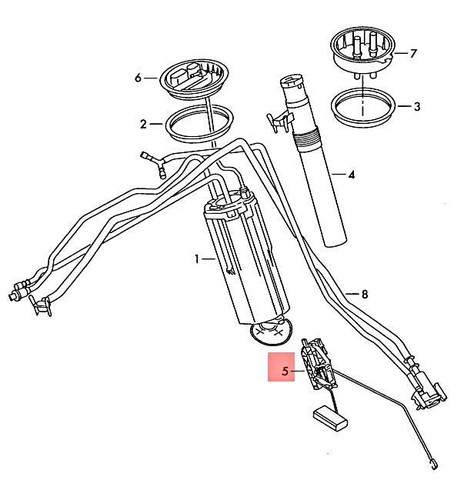 7
6
3
2
4
1
8
5