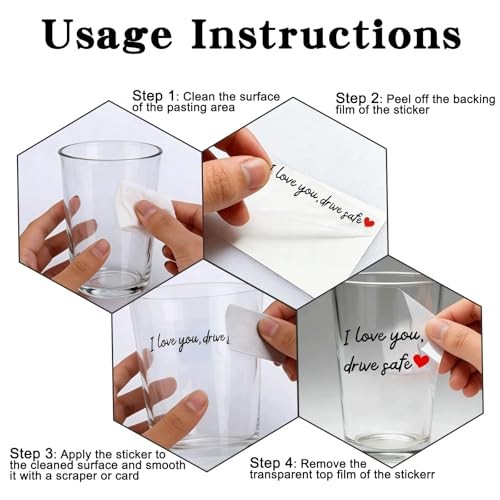 Usage Instructions

Step 1: Clean the surface of the pasting area

Step 2: Peel off the backing film of the sticker

I love you, drive safe

I love you, drive s

I love you, drive safe

Step 3: Apply the sticker to the cleaned surface and smooth it with a scraper or card

Step 4: Remove the transparent top film of the stickerr