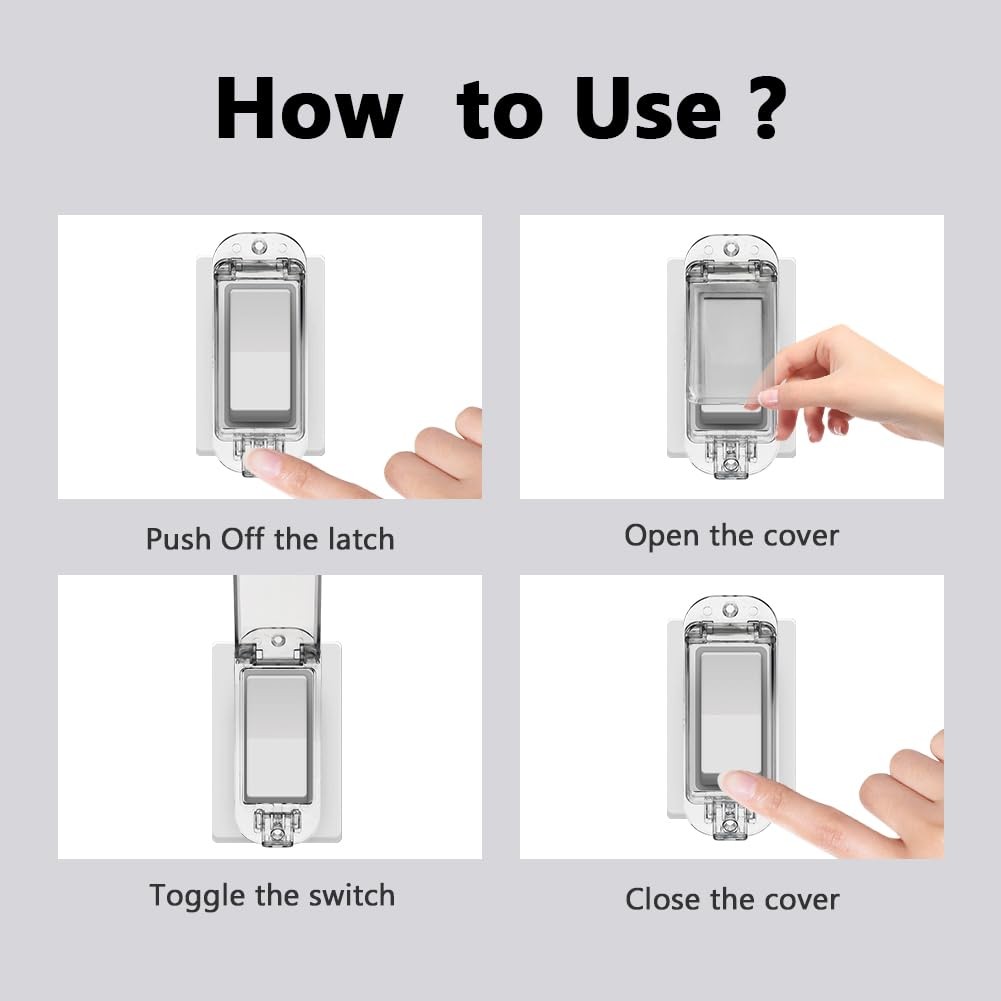 How to Use ?

Push Off the latch

Open the cover

Toggle the switch

Close the cover