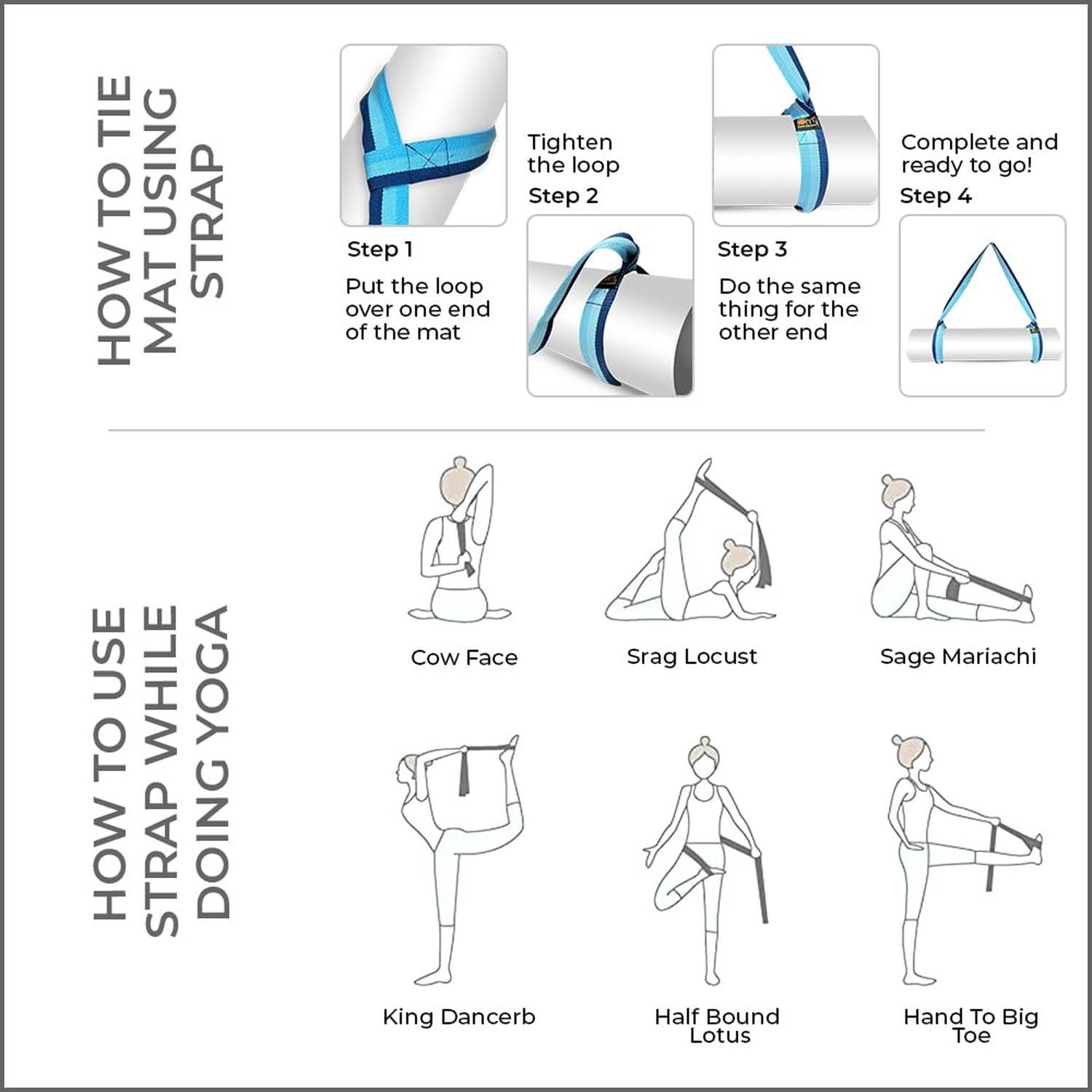 HOW TO TIE MAT USING STRAP

Step 1
Put the loop over one end of the mat

Tighten the loop
Step 2

Step 3
Do the same thing for the other end

Complete and ready to go!
Step 4

HOW TO USE STRAP WHILE DOING YOGA

Cow Face

Srag Locust

Sage Mariachi

King Dancerb

Half Bound Lotus

Hand To Big Toe