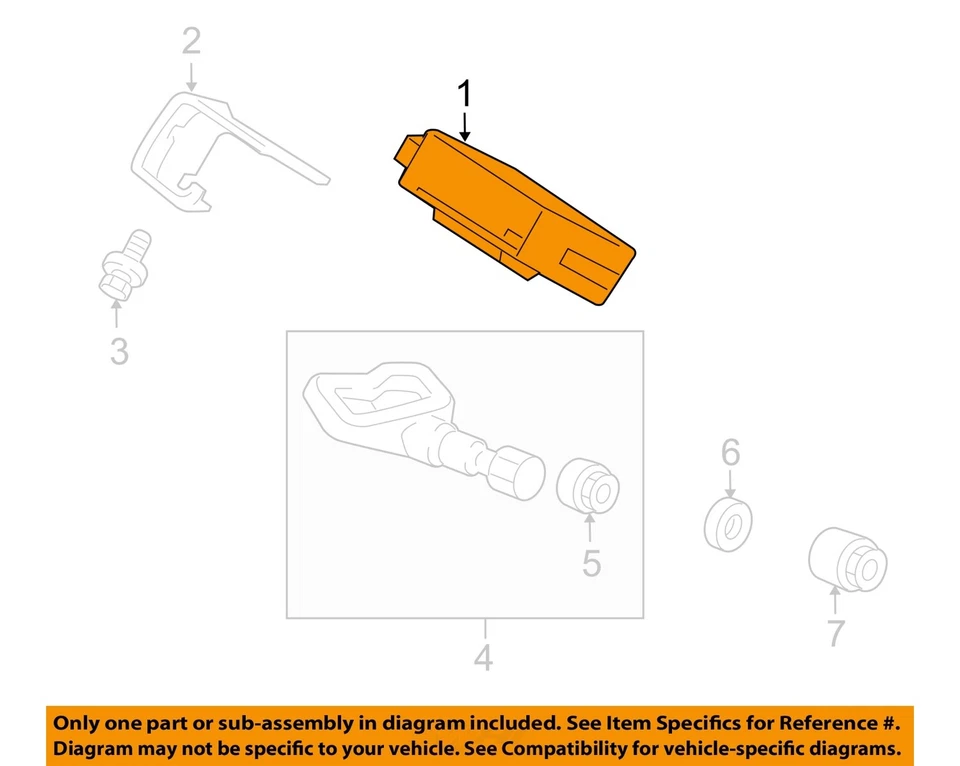 2

1

3

6

5

7

4

Only one part or sub-assembly in diagram included. See Item Specifics for Reference #. Diagram may not be specific to your vehicle. See Compatibility for vehicle-specific diagrams.