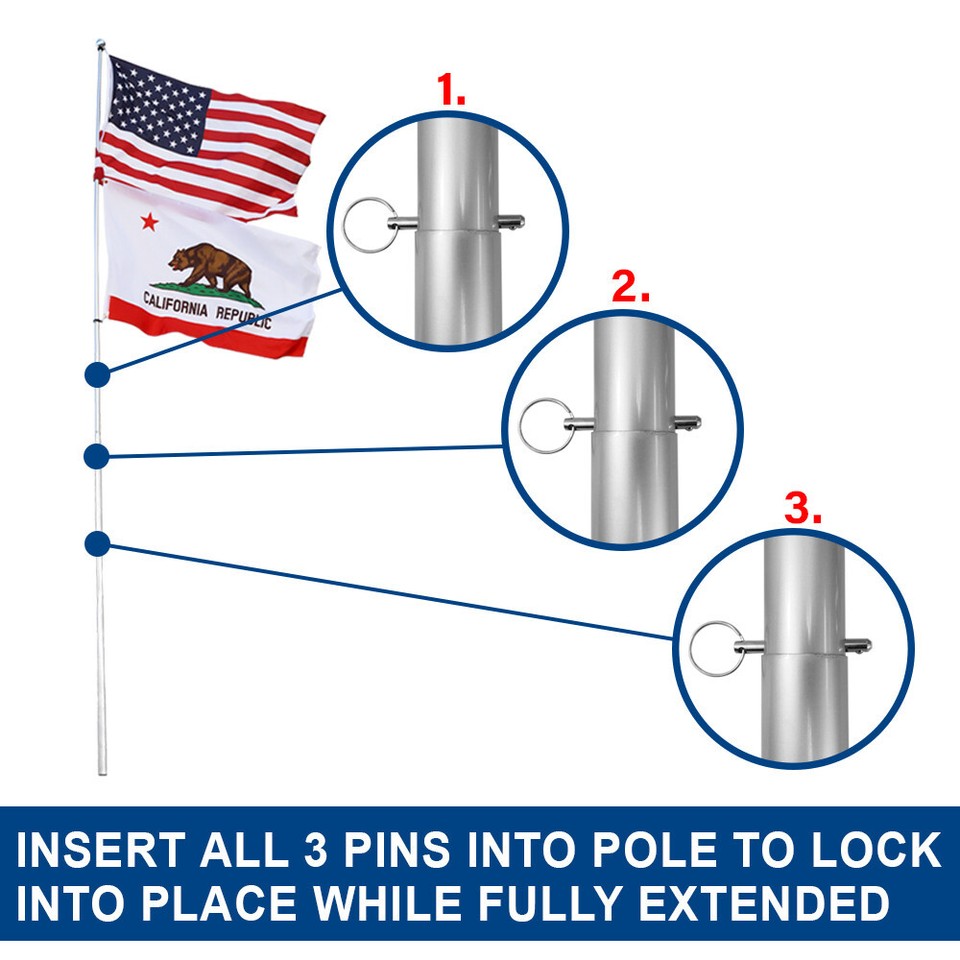 CALIFORNIA REPUBLIC

1.

2.

3.

INSERT ALL 3 PINS INTO POLE TO LOCK INTO PLACE WHILE FULLY EXTENDED