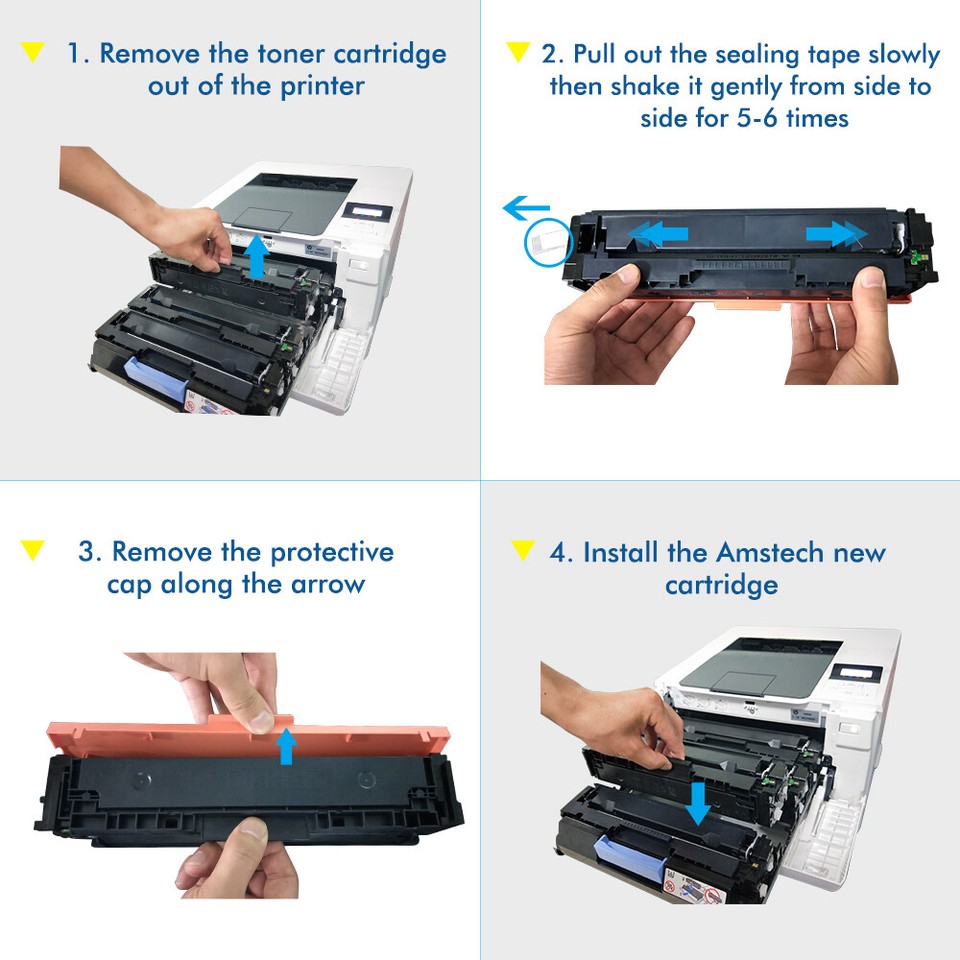 1. Remove the toner cartridge out of the printer

2. Pull out the sealing tape slowly then shake it gently from side to side for 5-6 times

3. Remove the protective cap along the arrow

4. Install the Amstech new cartridge