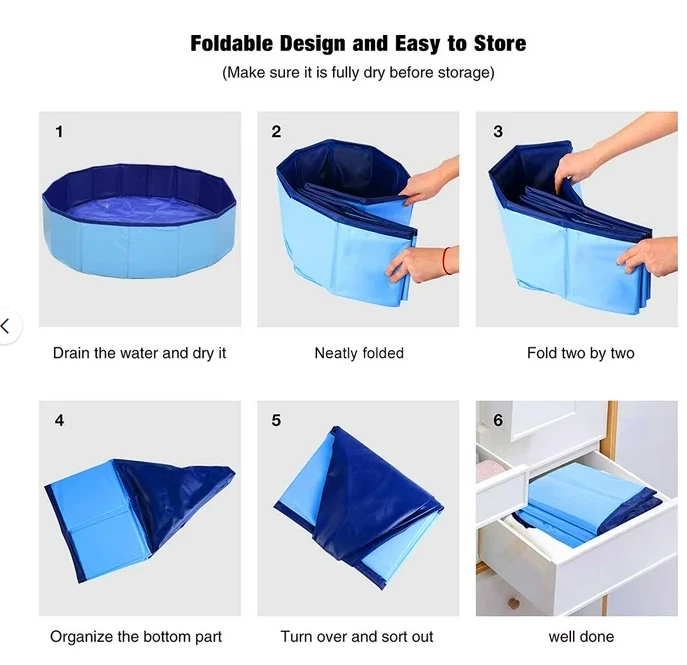 Foldable Design and Easy to Store
(Make sure it is fully dry before storage)

1
Drain the water and dry it

2
Neatly folded

3
Fold two by two

4
Organize the bottom part

5
Turn over and sort out

6
well done