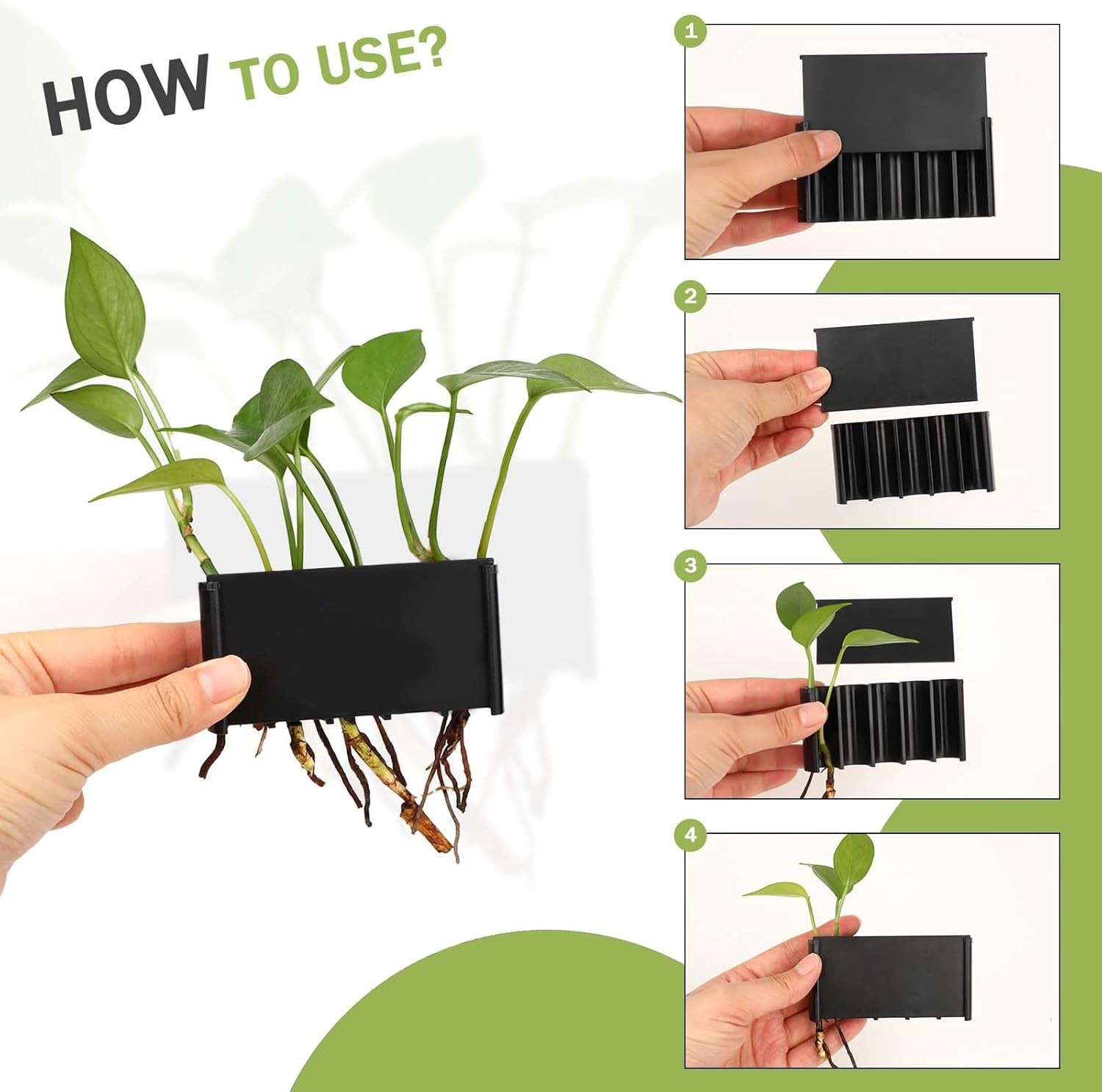 HOW TO USE?

1

2

3

4