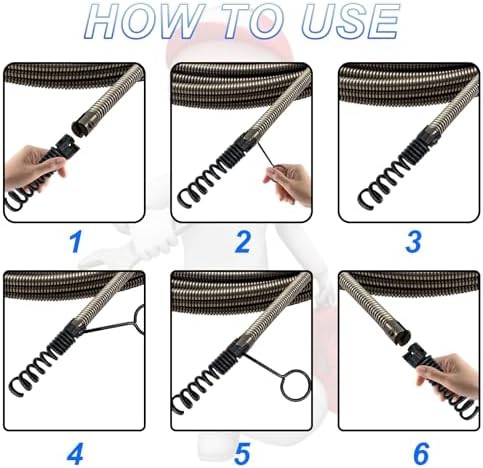 HOW TO USE

1

2

3

4

5

6