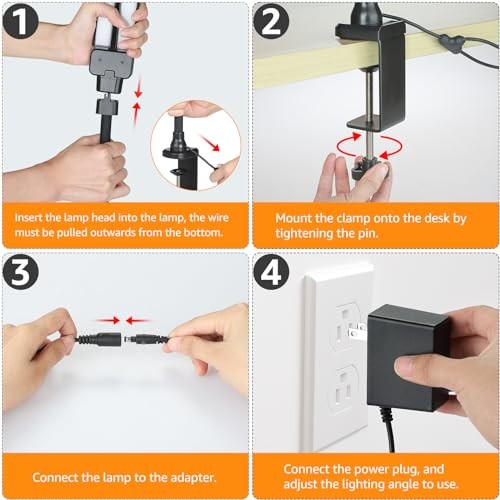 1

Insert the lamp head into the lamp, the wire must be pulled outwards from the bottom.

2

Mount the clamp onto the desk by tightening the pin.

3

Connect the lamp to the adapter.

4

Connect the power plug, and adjust the lighting angle to use.