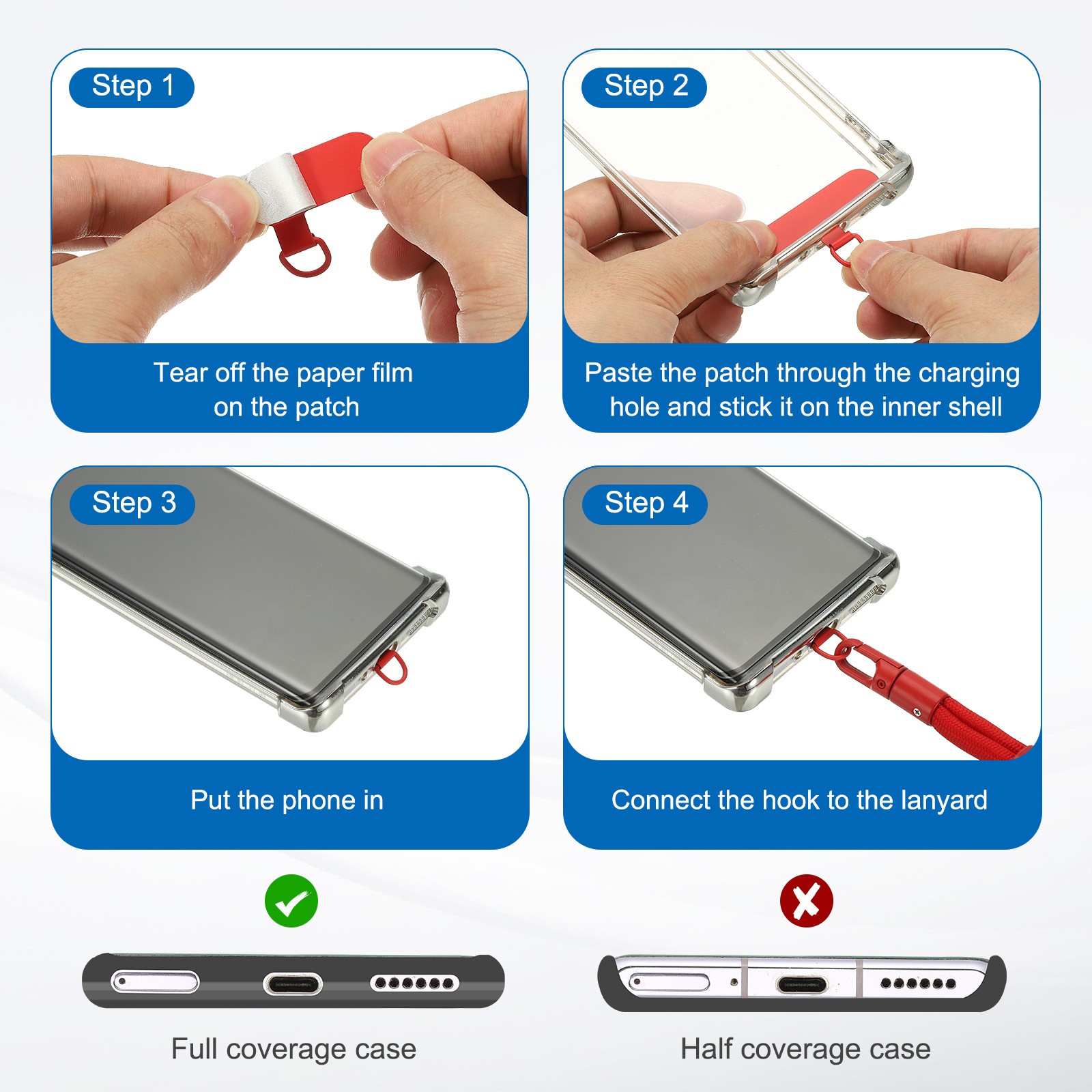 Step 1

Tear off the paper film on the patch

Step 2

Paste the patch through the charging hole and stick it on the inner shell

Step 3

Put the phone in

Step 4

Connect the hook to the lanyard

Full coverage case

Half coverage case