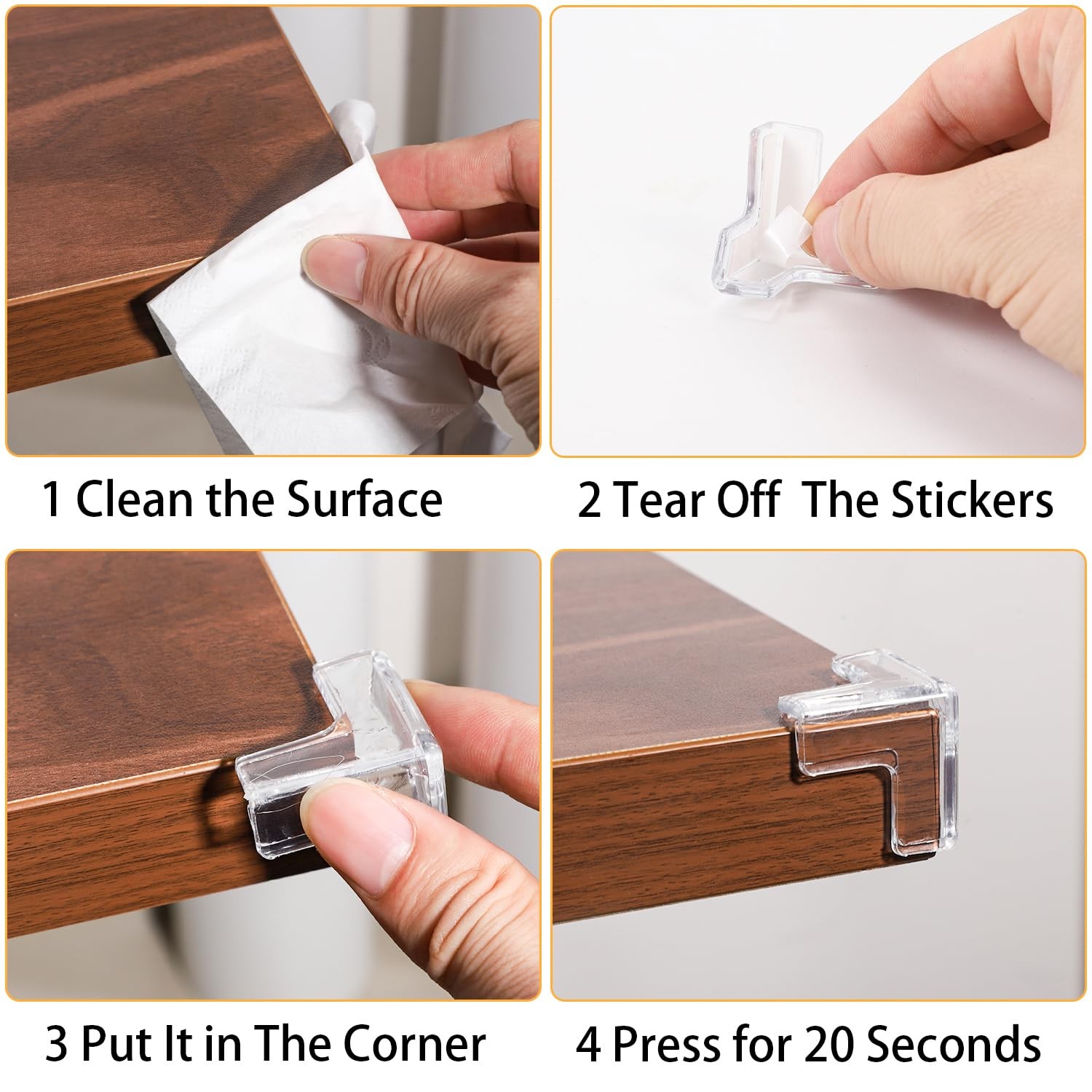 1 Clean the Surface

2 Tear Off  The Stickers

3 Put It in The Corner

4 Press for 20 Seconds