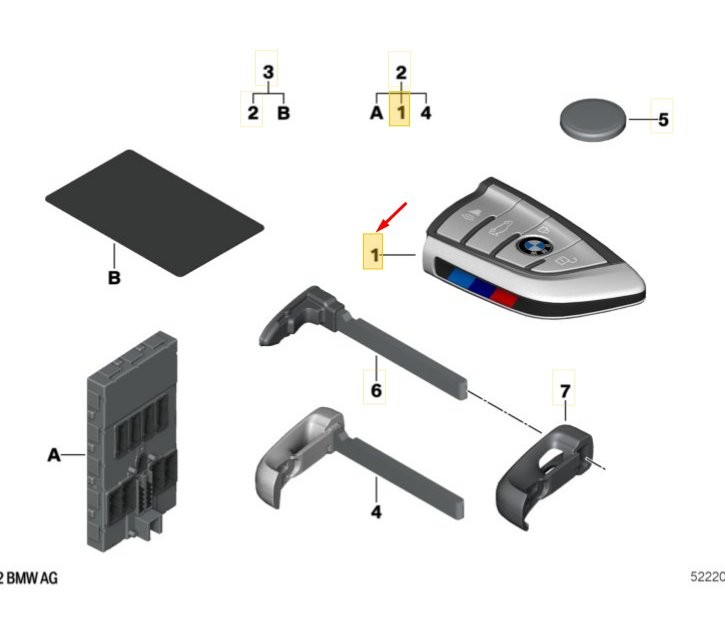 3
2 B

2
A 1 4

5

B

1

6

7

A

4

2 BMW AG

52220