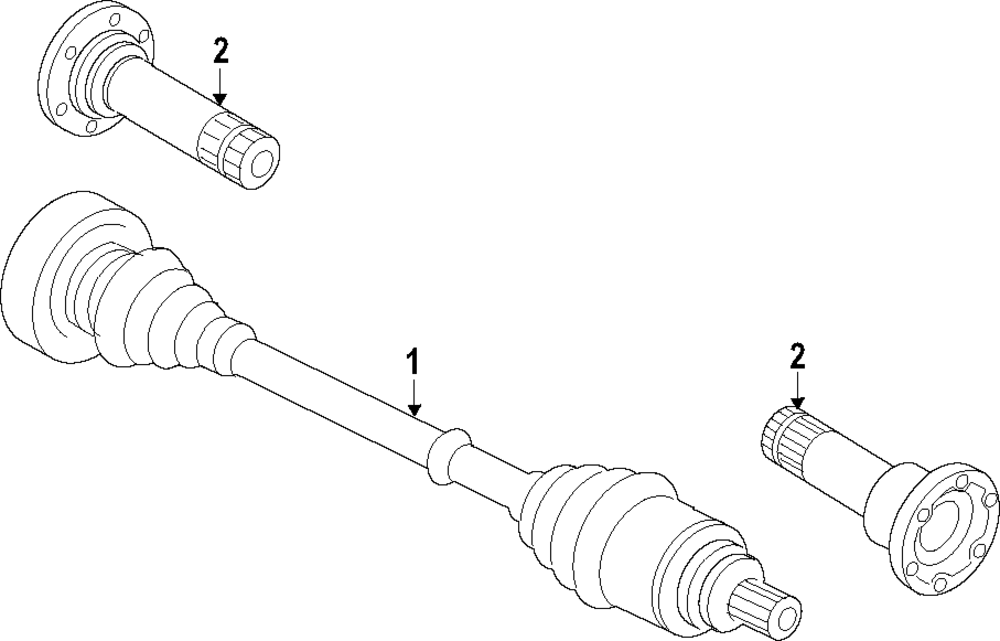 2
1
2