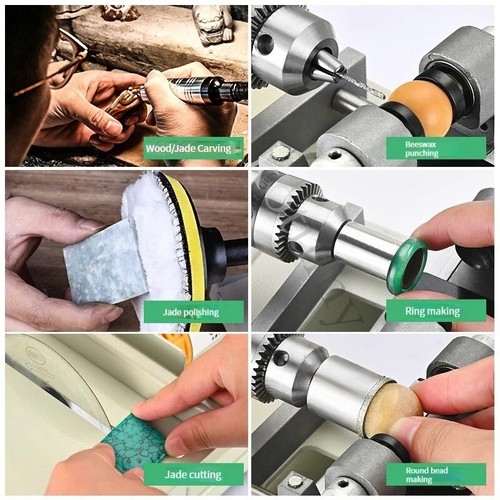 Wood/Jade Carving

Beeswax punching

Jade polishing

Ring making

Jade cutting

Round bead making