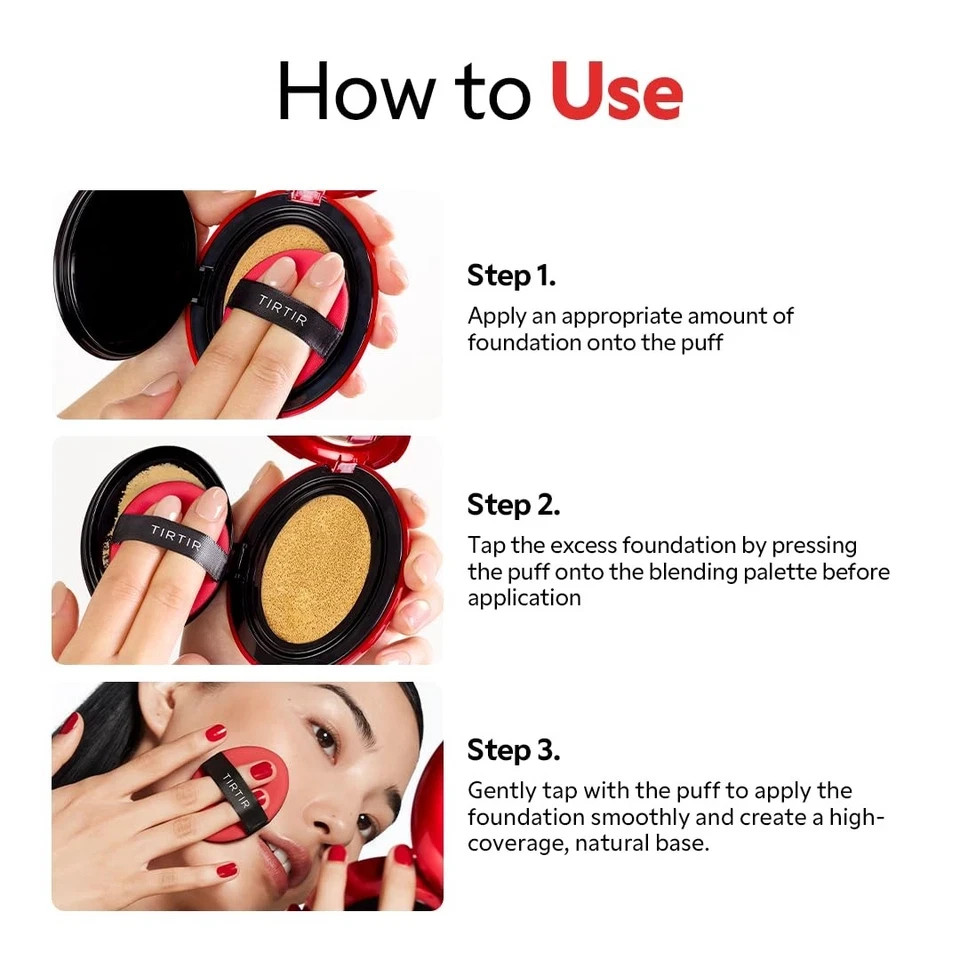 How to Use

TIRTIR

Step 1.

Apply an appropriate amount of foundation onto the puff

TIRTIR

Step 2.

Tap the excess foundation by pressing the puff onto the blending palette before application

TIRTIR

Step 3.

Gently tap with the puff to apply the foundation smoothly and create a high-coverage, natural base.