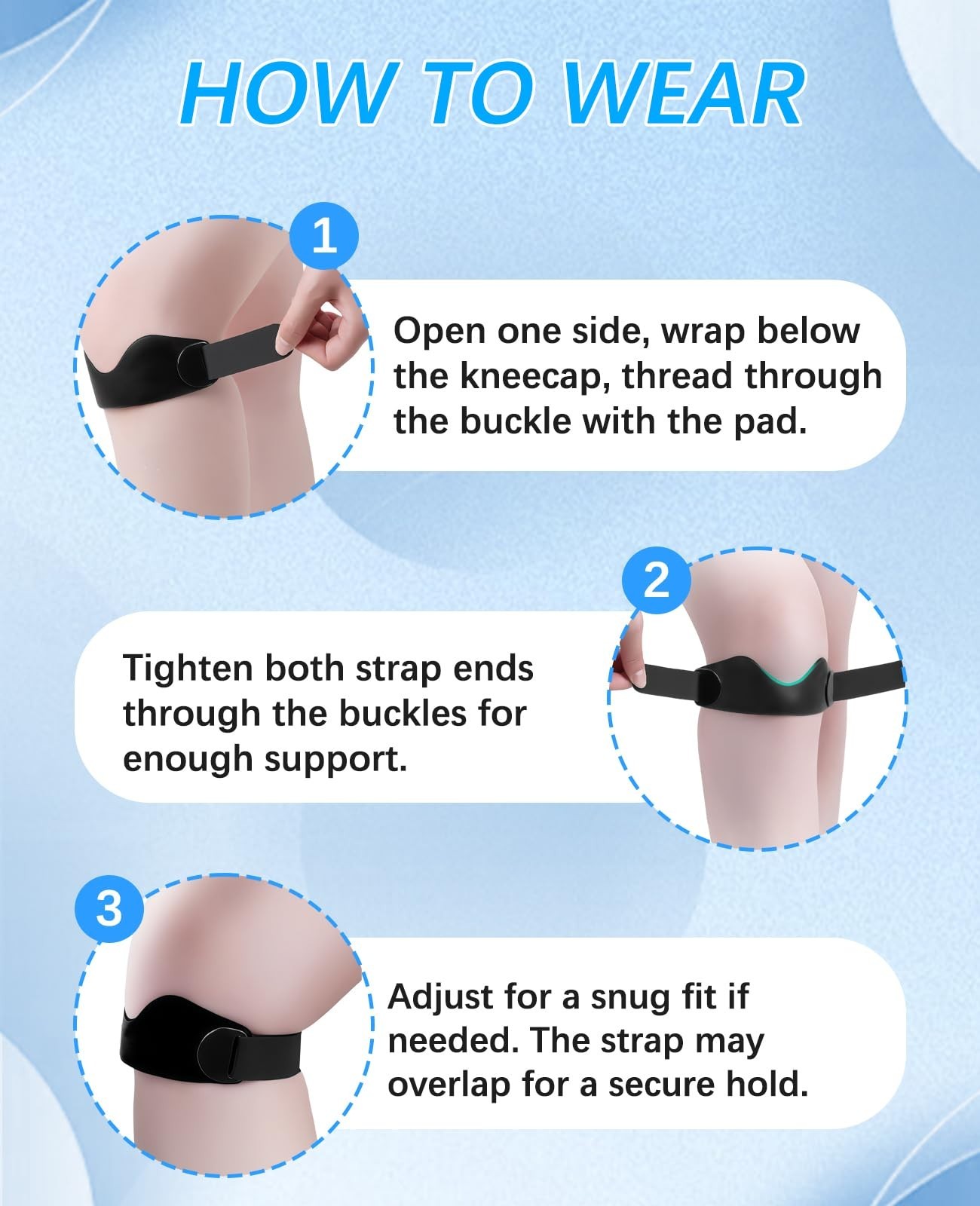 HOW TO WEAR

1

Open one side, wrap below the kneecap, thread through the buckle with the pad.

2

Tighten both strap ends through the buckles for enough support.

3

Adjust for a snug fit if needed. The strap may overlap for a secure hold.