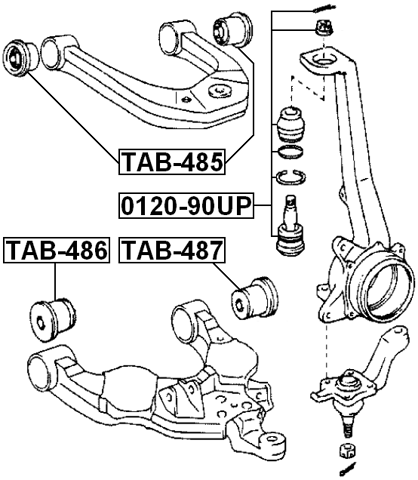 TAB-485

0120-90UP

TAB-486

TAB-487