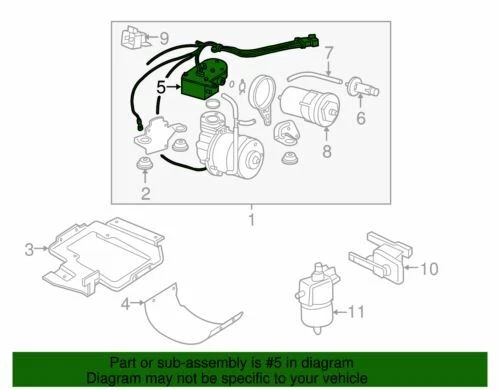 9
7
5
6
8
2
1
3
10
4
11

Part or sub-assembly is #5 in diagram
Diagram may not be specific to your vehicle