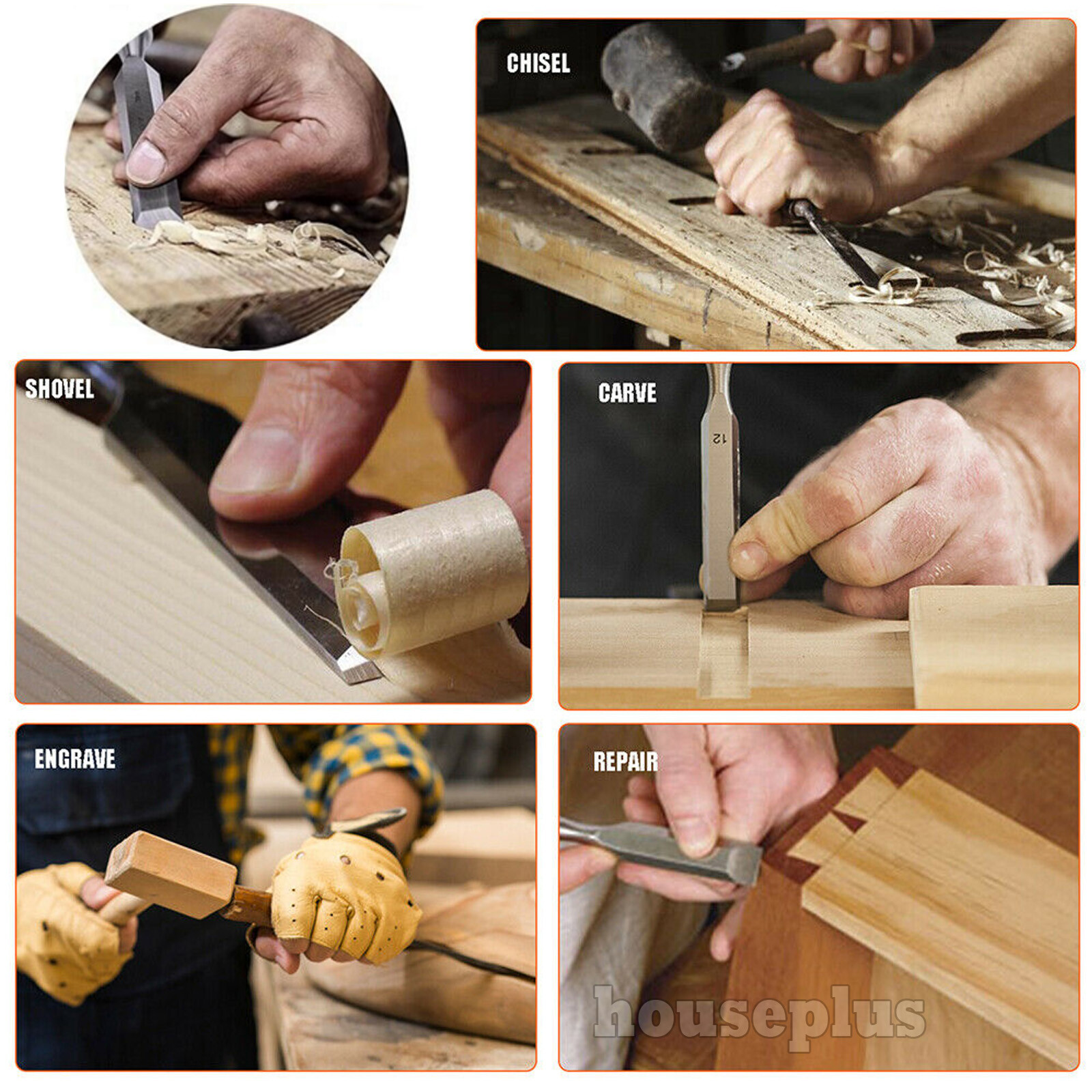 CHISEL

SHOVEL

CARVE

12

ENGRAVE

REPAIR

houseplus