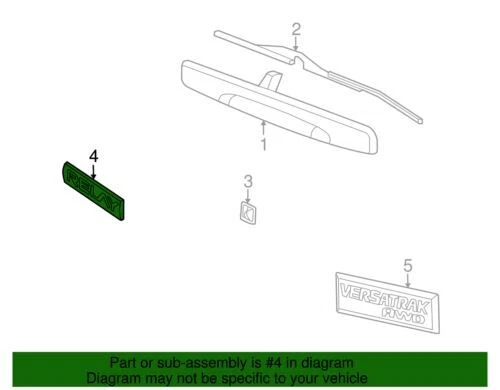 2

1

4

RELAY

3

5

VERSATRAK
AWD

Part or sub-assembly is #4 in diagram
Diagram may not be specific to your vehicle