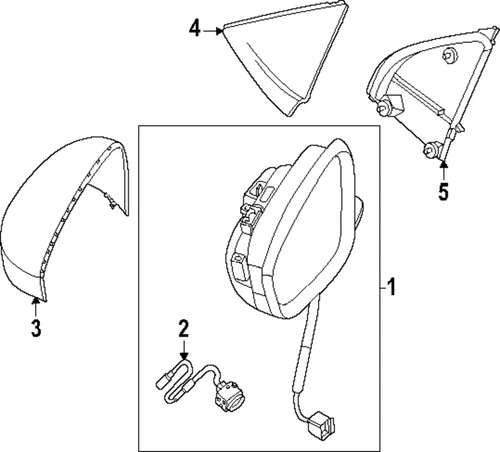 4
5
3
1
2