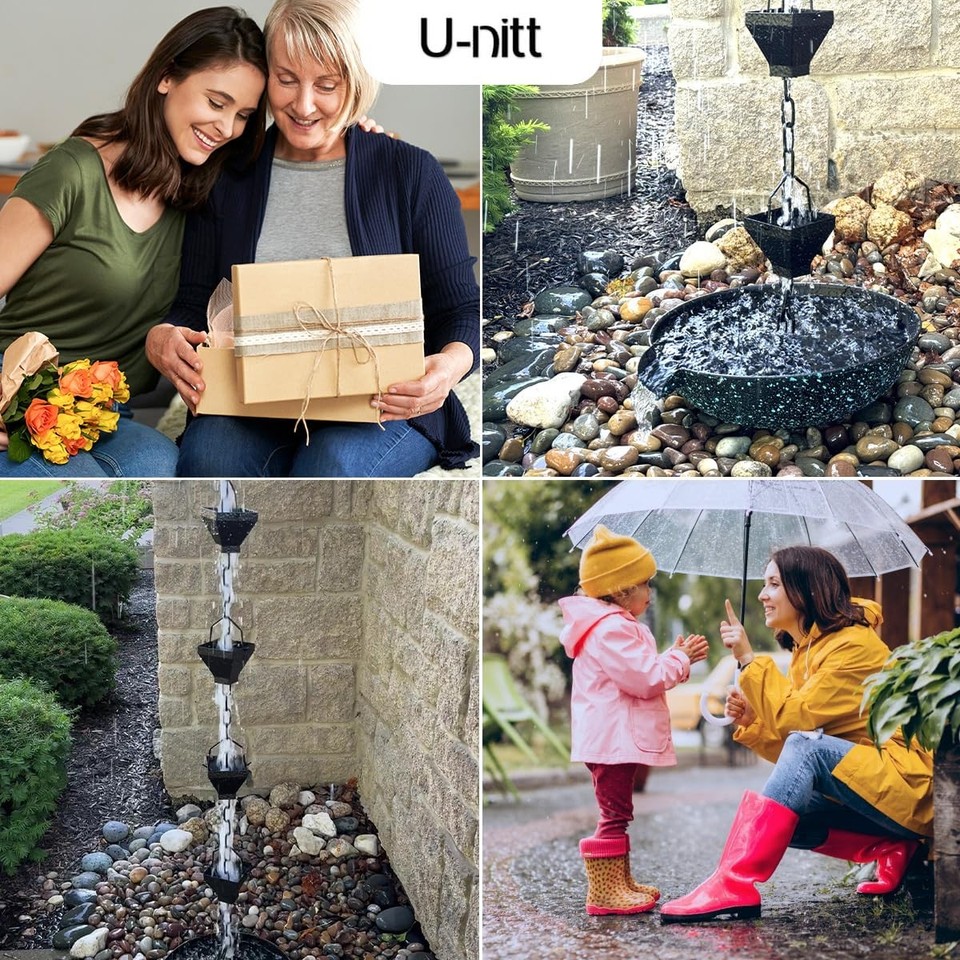 U-nitt