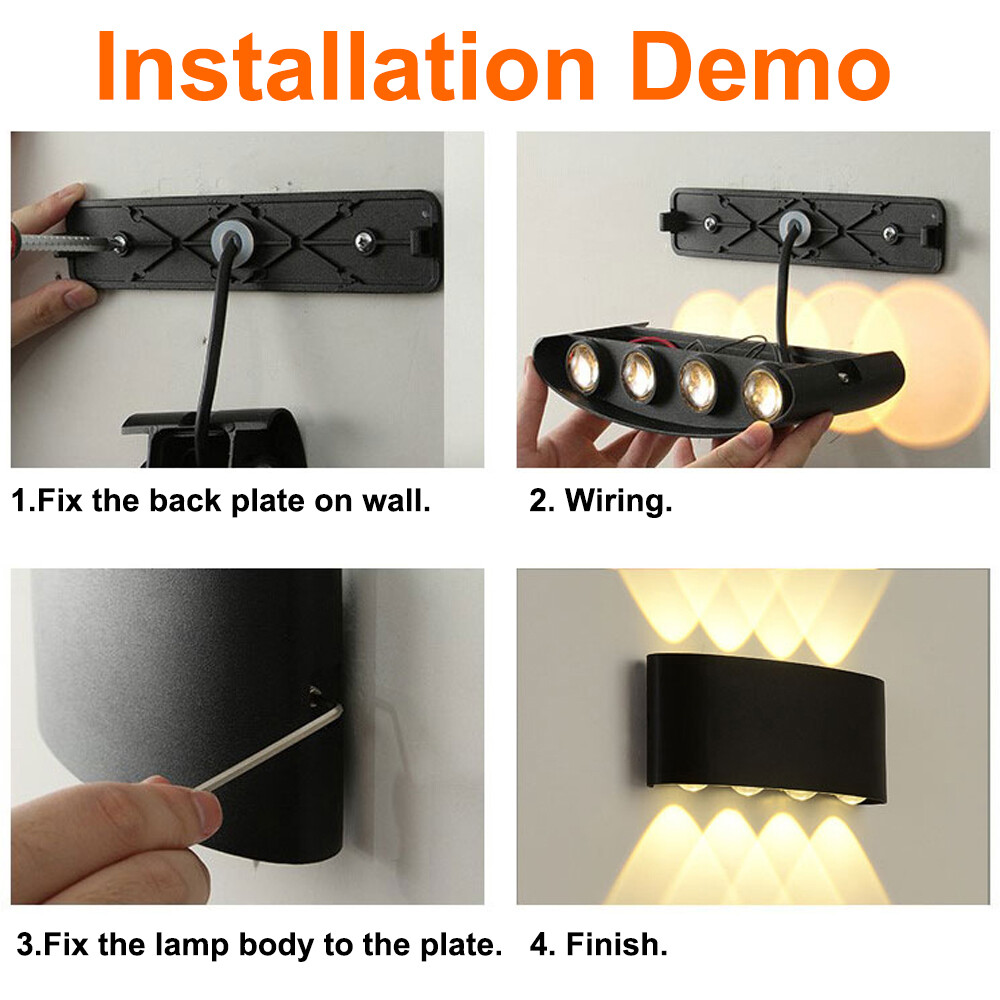 Installation Demo

1.Fix the back plate on wall.

2. Wiring.

3.Fix the lamp body to the plate.

4. Finish.