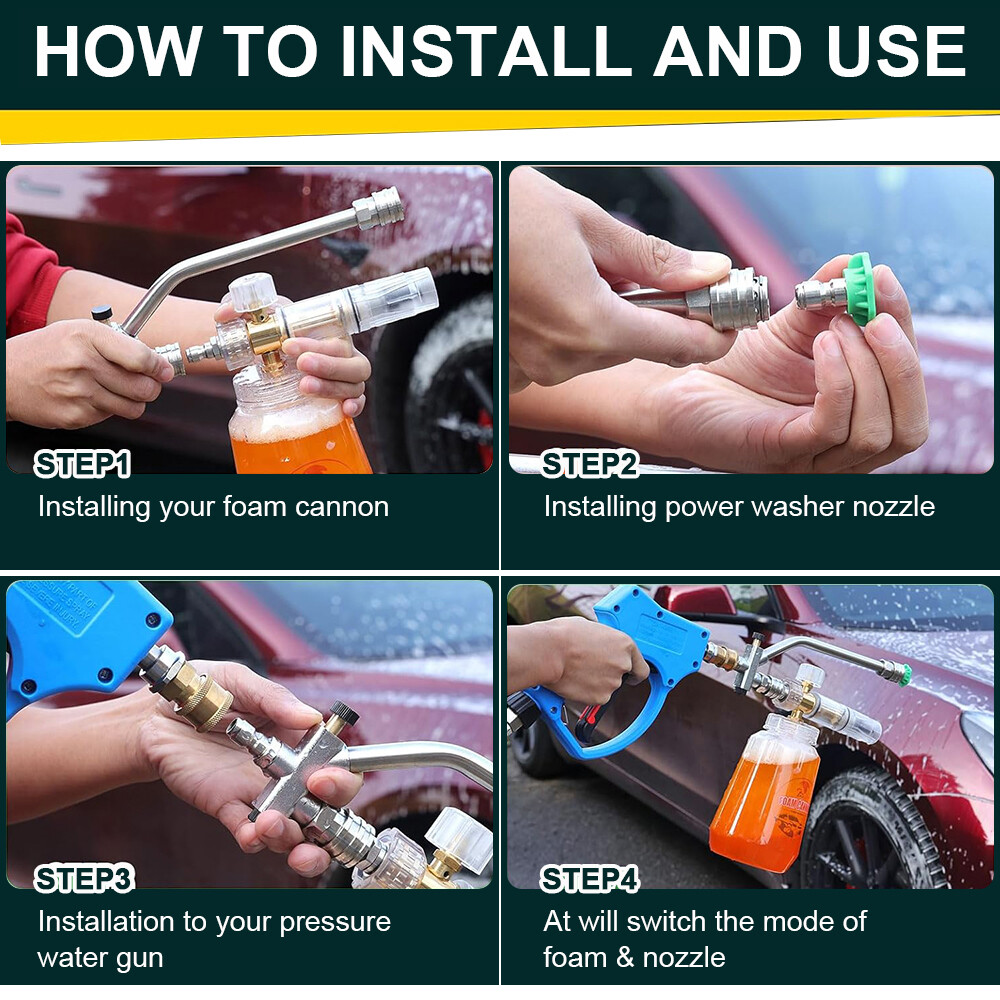 HOW TO INSTALL AND USE

STEP1
Installing your foam cannon

STEP2
Installing power washer nozzle

STEP3
Installation to your pressure water gun

STEP4
At will switch the mode of foam & nozzle