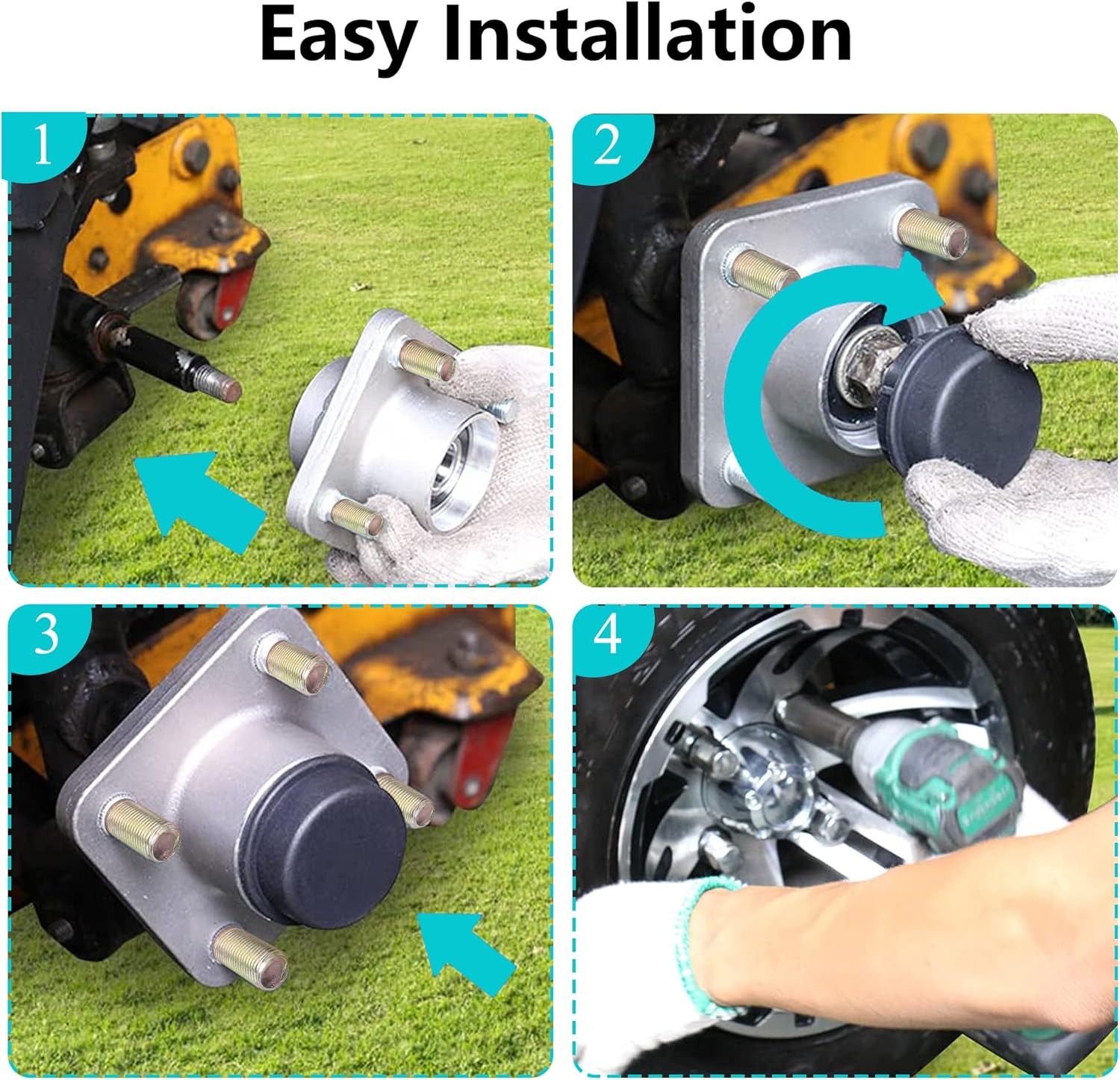 Easy Installation

1

2

3

4