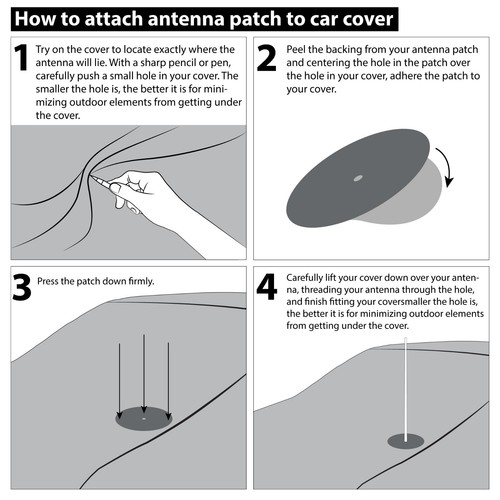 How to attach antenna patch to car cover

1 Try on the cover to locate exactly where the antenna will lie. With a sharp pencil or pen, carefully push a small hole in your cover. The smaller the hole is, the better it is for minimizing outdoor elements from getting under the cover.

2 Peel the backing from your antenna patch and centering the hole in the patch over the hole in your cover, adhere the patch to your cover.

3 Press the patch down firmly.

4 Carefully lift your cover down over your antenna, threading your antenna through the hole, and finish fitting your coversmaller the hole is, the better it is for minimizing outdoor elements from getting under the cover.