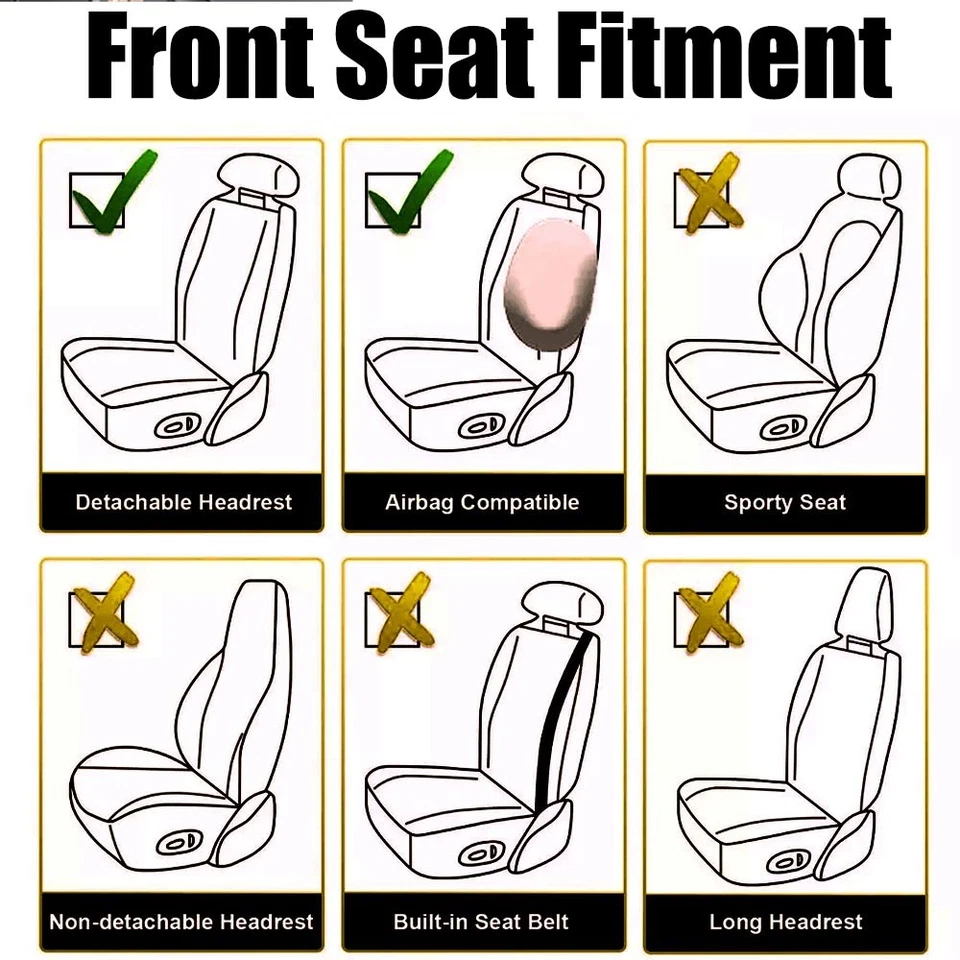 Front Seat Fitment

Detachable Headrest

Airbag Compatible

Sporty Seat

Non-detachable Headrest

Built-in Seat Belt

Long Headrest