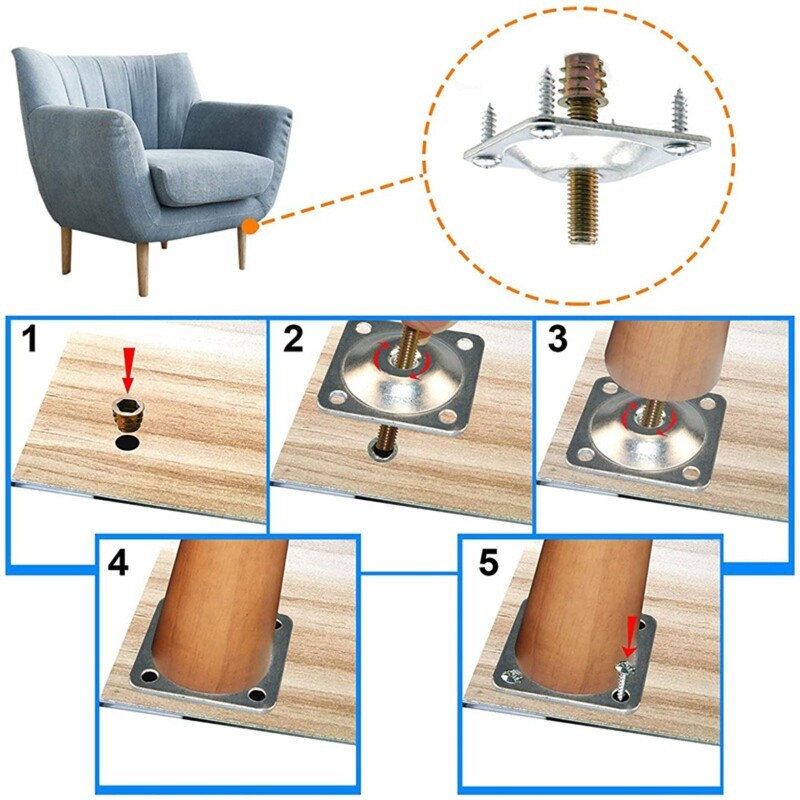 1

2

3

4

5