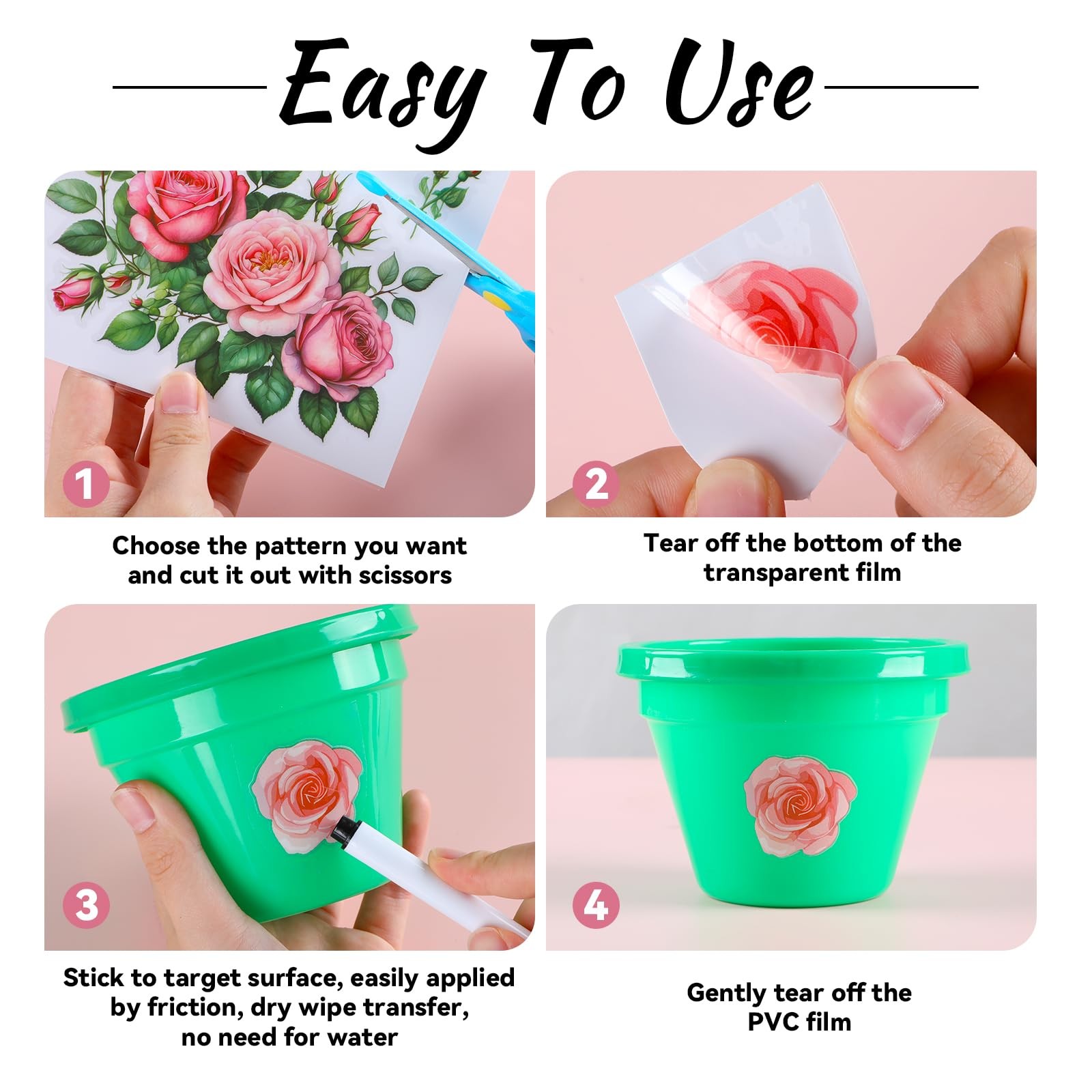 Easy To Use

1

Choose the pattern you want and cut it out with scissors

2

Tear off the bottom of the transparent film

3

Stick to target surface, easily applied by friction, dry wipe transfer, no need for water

4

Gently tear off the PVC film