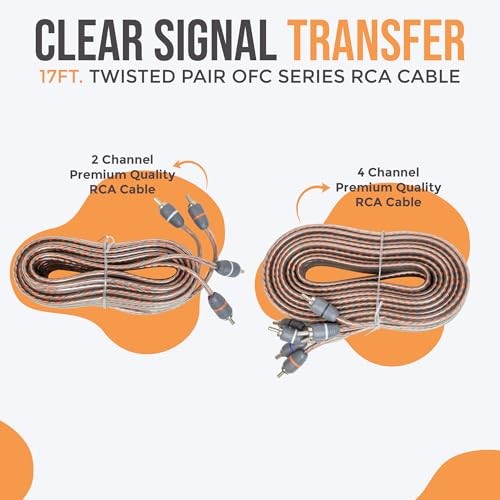 CLEAR SIGNAL TRANSFER
17FT. TWISTED PAIR OFC SERIES RCA CABLE

2 Channel Premium Quality RCA Cable

4 Channel Premium Quality RCA Cable