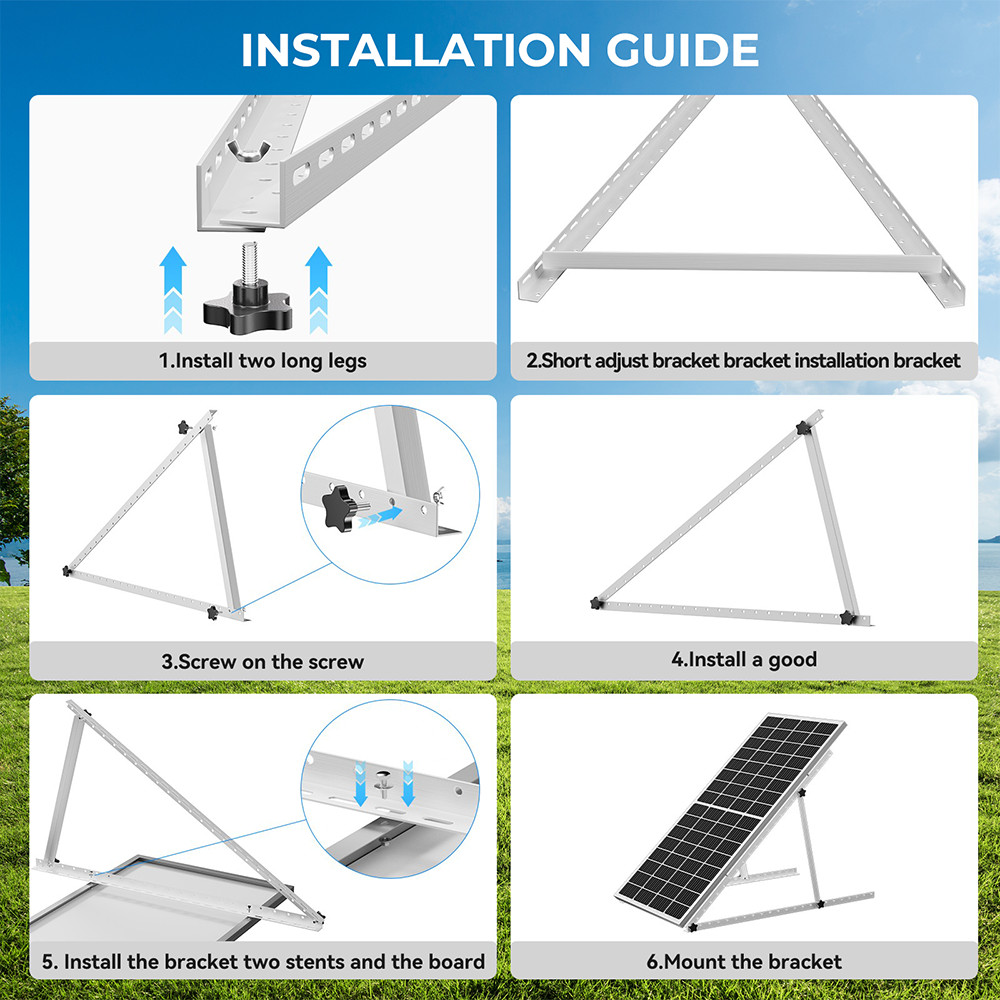 INSTALLATION GUIDE

1.Install two long legs

2.Short adjust bracket bracket installation bracket

3.Screw on the screw

4.Install a good

5. Install the bracket two stents and the board

6.Mount the bracket