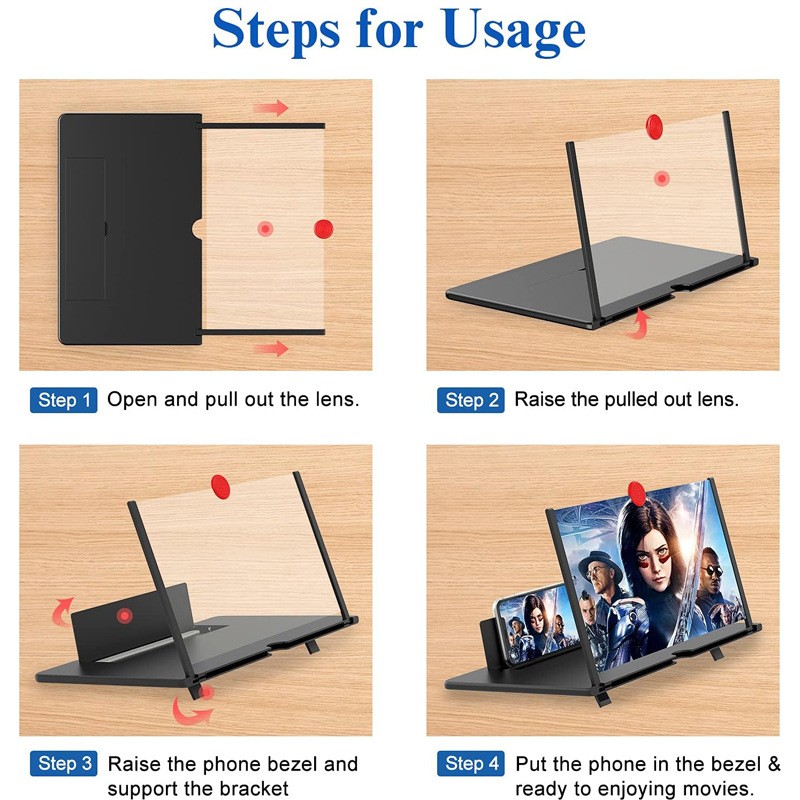 Steps for Usage

Step 1 Open and pull out the lens.

Step 2 Raise the pulled out lens.

Step 3 Raise the phone bezel and support the bracket

Step 4 Put the phone in the bezel & ready to enjoying movies.