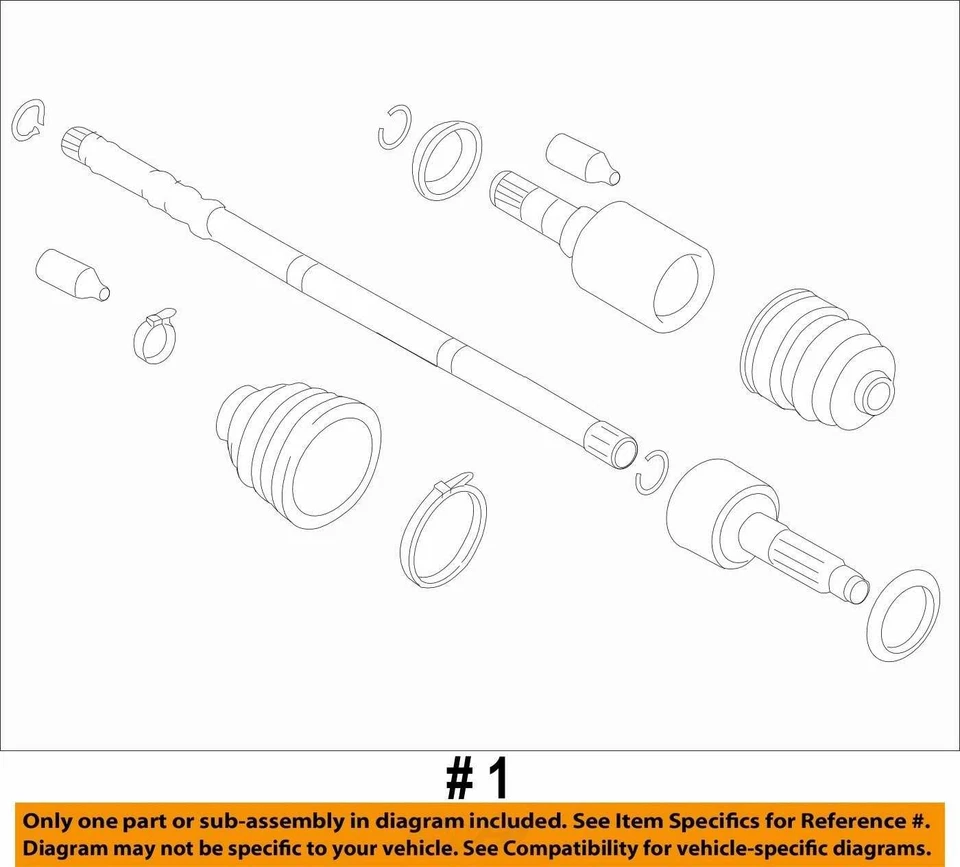 # 1

Only one part or sub-assembly in diagram included. See Item Specifics for Reference #. Diagram may not be specific to your vehicle. See Compatibility for vehicle-specific diagrams.