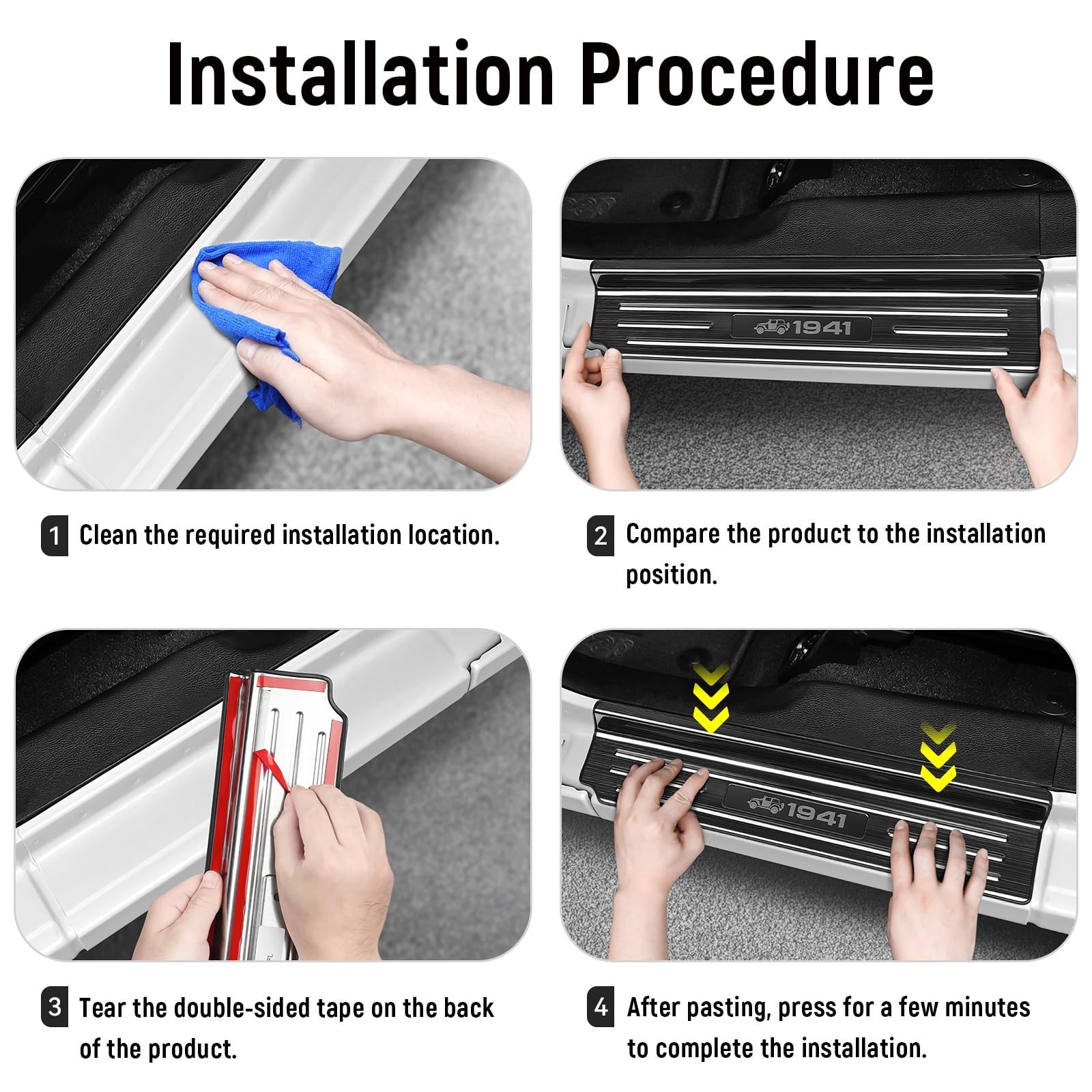 Installation Procedure

1941

1 Clean the required installation location.

2 Compare the product to the installation position.

1941

3 Tear the double-sided tape on the back of the product.

4 After pasting, press for a few minutes to complete the installation.