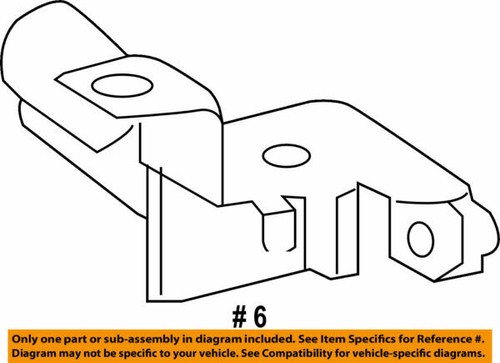 # 6

Only one part or sub-assembly in diagram included. See Item Specifics for Reference #.
Diagram may not be specific to your vehicle. See Compatibility for vehicle-specific diagrams.