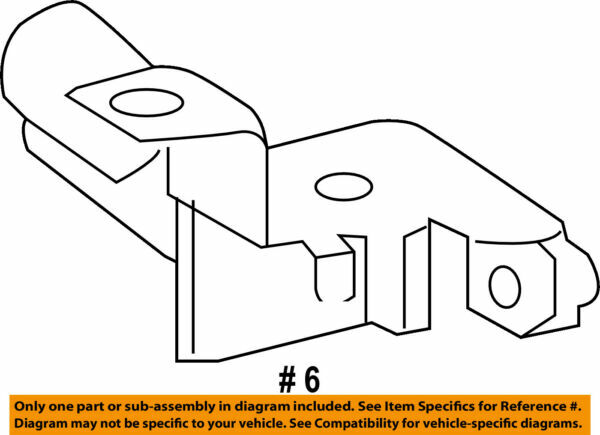 # 6

Only one part or sub-assembly in diagram included. See Item Specifics for Reference #. Diagram may not be specific to your vehicle. See Compatibility for vehicle-specific diagrams.