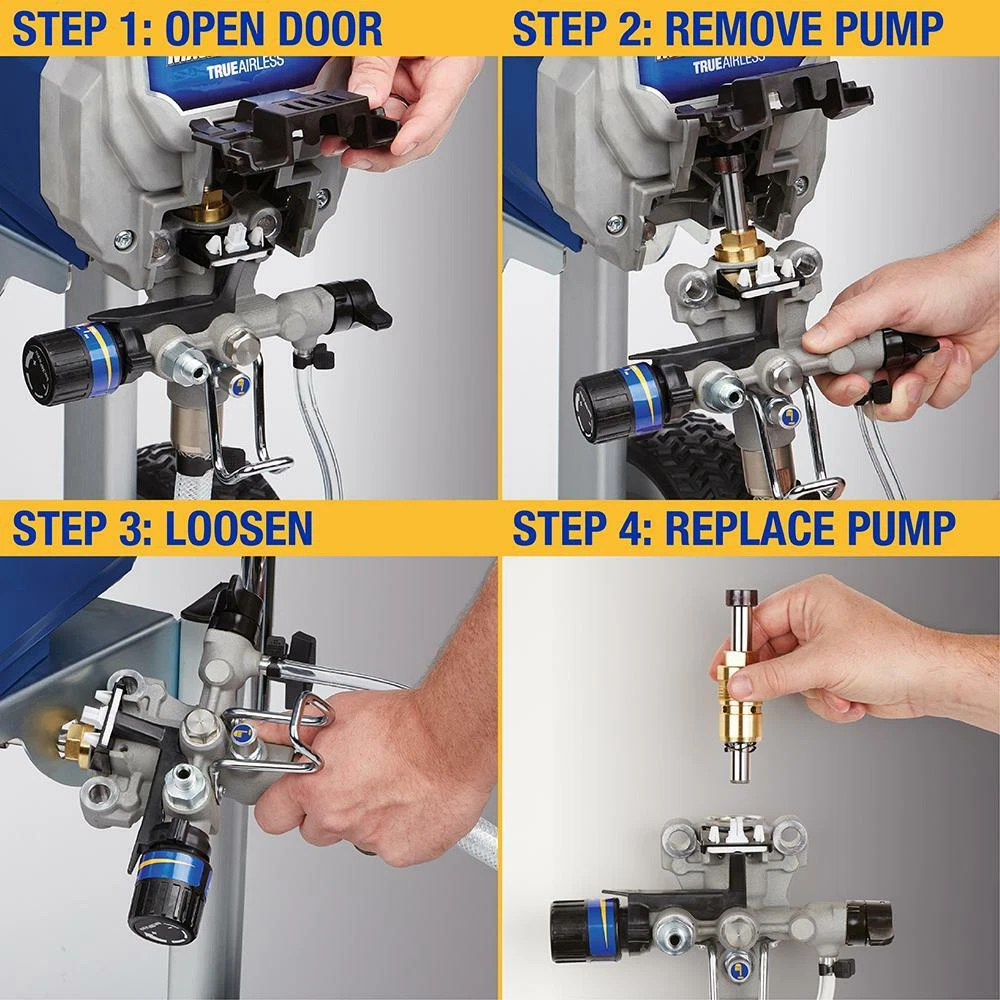 STEP 1: OPEN DOOR

TRUEAIRLESS

STEP 2: REMOVE PUMP

TRUEAIRLESS

STEP 3: LOOSEN

STEP 4: REPLACE PUMP