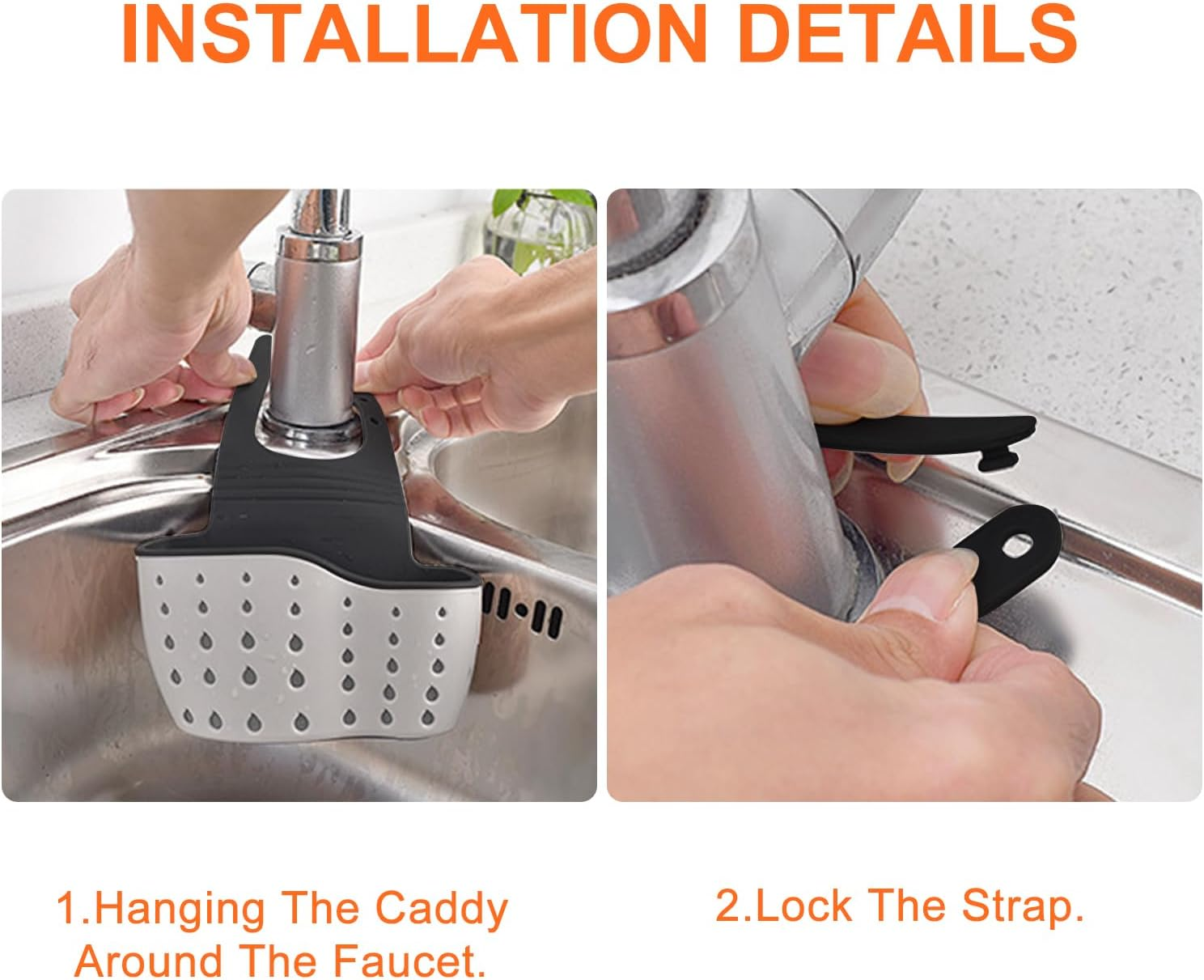 INSTALLATION DETAILS

1.Hanging The Caddy Around The Faucet.

2.Lock The Strap.