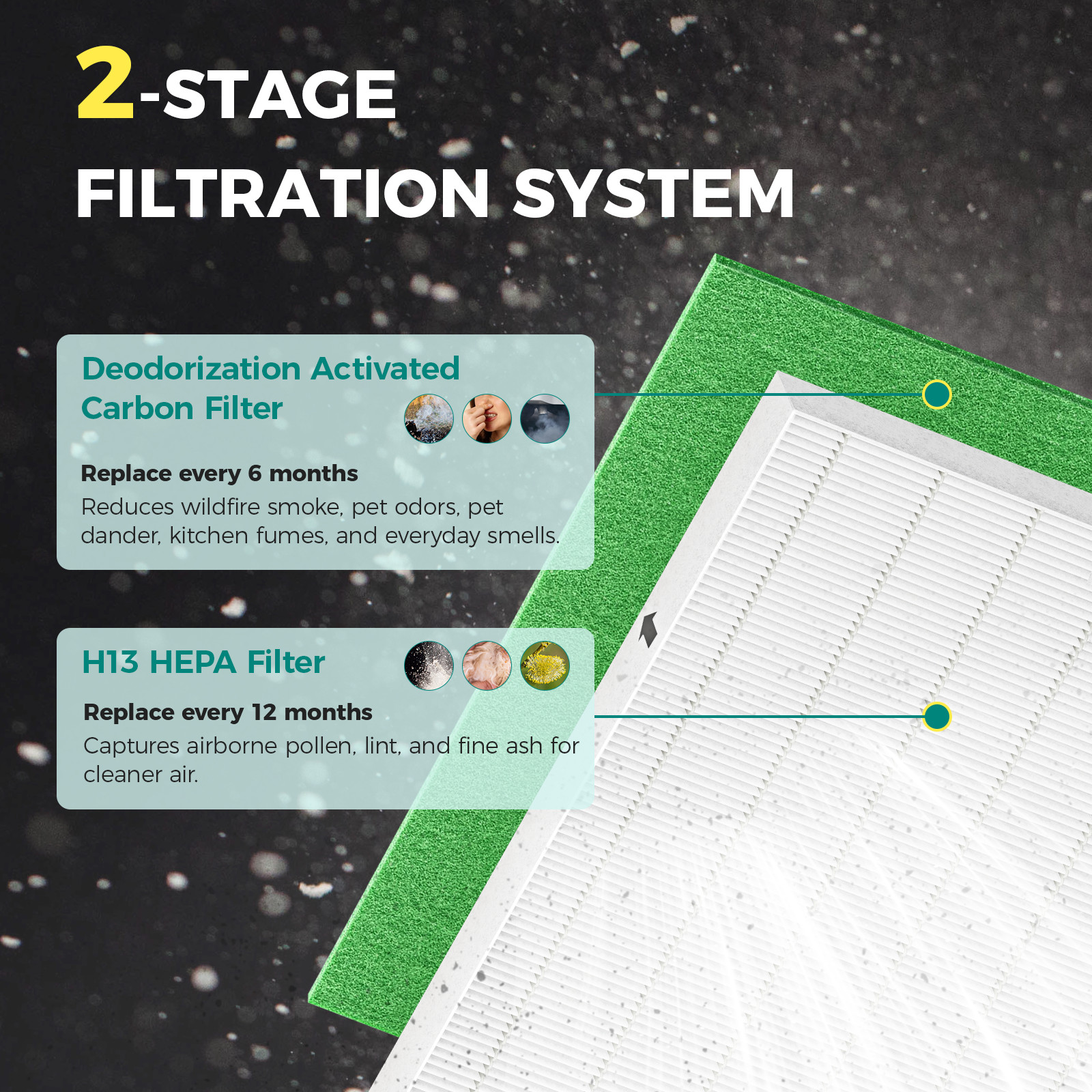 2-STAGE FILTRATION SYSTEM

Deodorization Activated Carbon Filter

Replace every 6 months

Reduces wildfire smoke, pet odors, pet dander, kitchen fumes, and everyday smells.

H13 HEPA Filter

Replace every 12 months

Captures airborne pollen, lint, and fine ash for cleaner air.