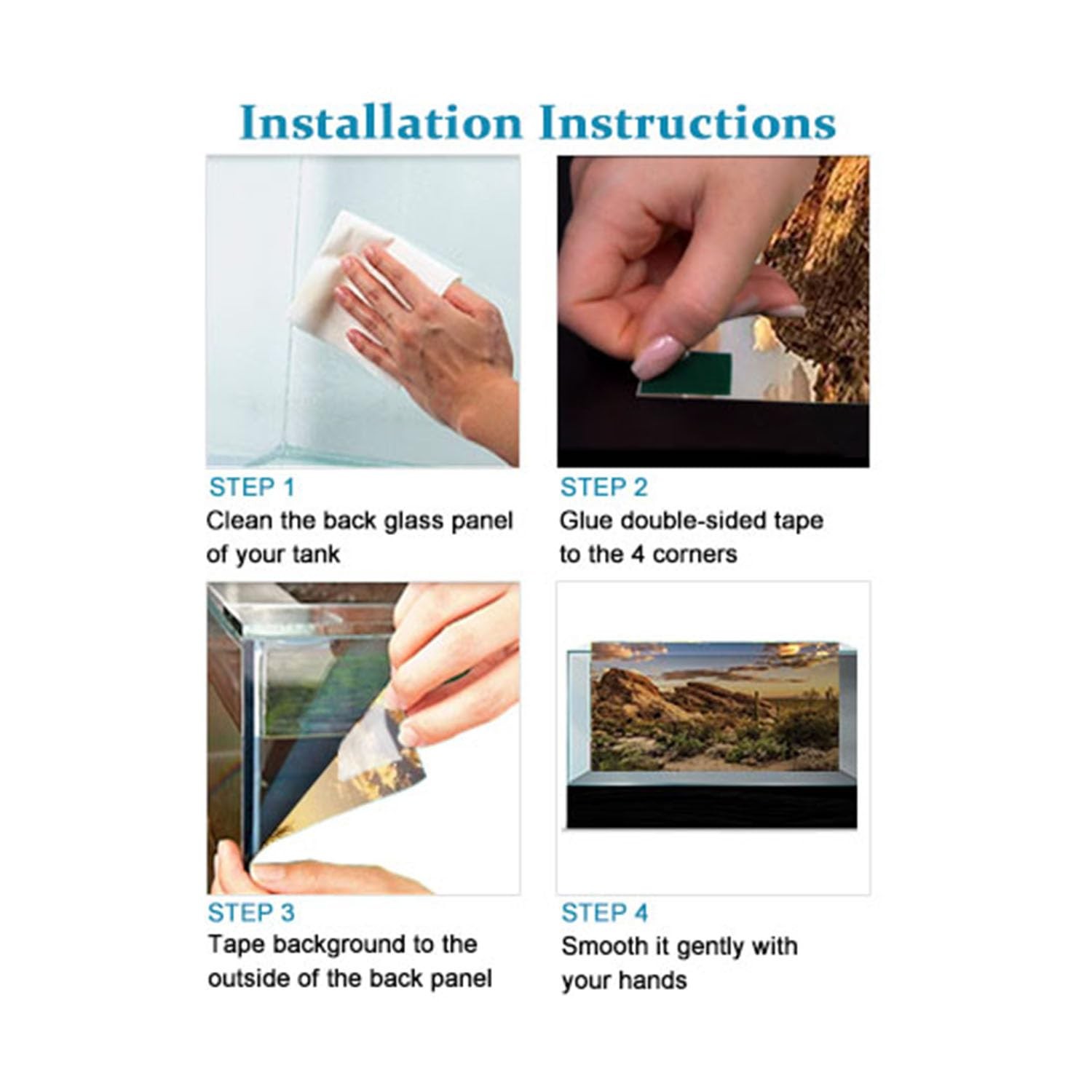 Installation Instructions

STEP 1
Clean the back glass panel of your tank

STEP 2
Glue double-sided tape to the 4 corners

STEP 3
Tape background to the outside of the back panel

STEP 4
Smooth it gently with your hands